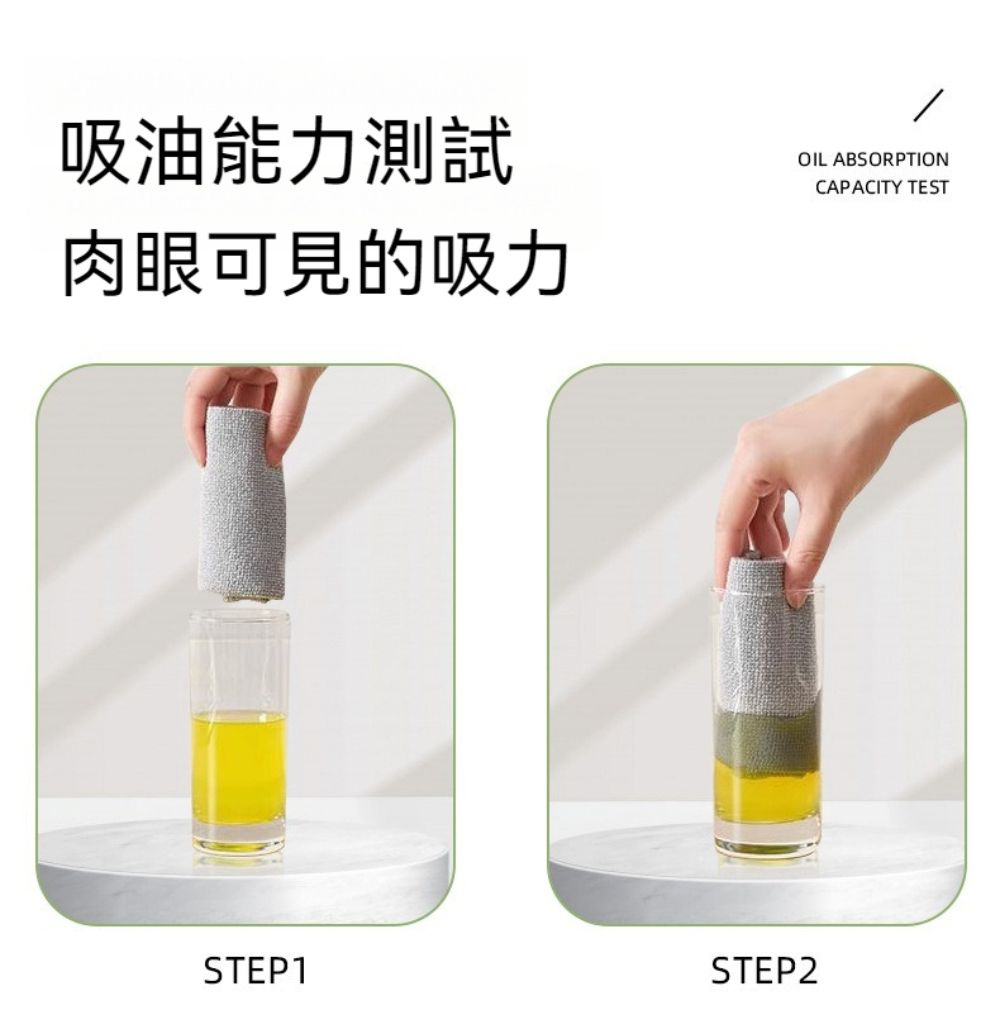 吸油能力測試
肉眼可見的吸力

OIL ABSORPTION
CAPACITY TEST

STEP1

STEP2