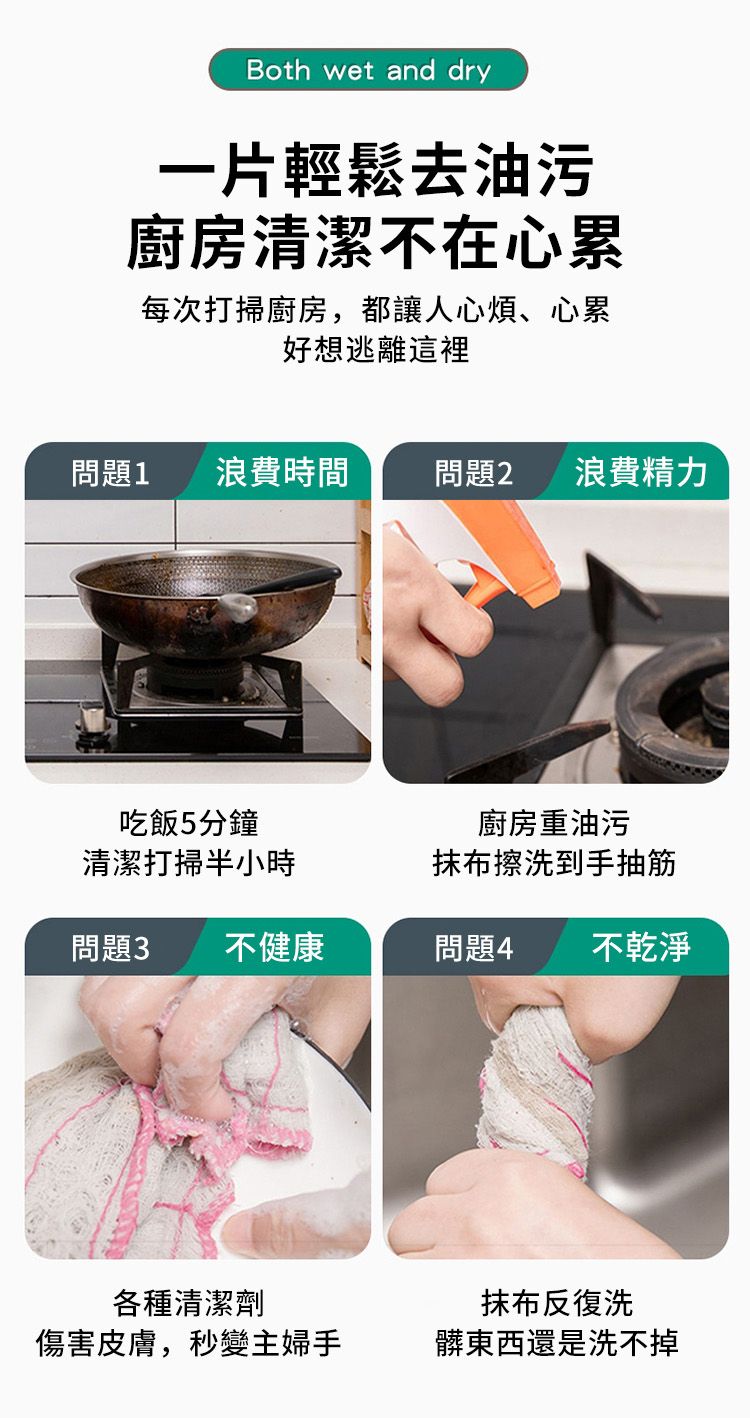 Both wet and dry

一片輕鬆去油污
廚房清潔不在心累

每次打掃廚房，都讓人心煩、心累
好想逃離這裡

問題1 浪費時間

吃飯5分鐘
清潔打掃半小時

問題2 浪費精力

廚房重油污
抹布擦洗到手抽筋

問題3 不健康

各種清潔劑
傷害皮膚，秒變主婦手

問題4 不乾淨

抹布反復洗
髒東西還是洗不掉