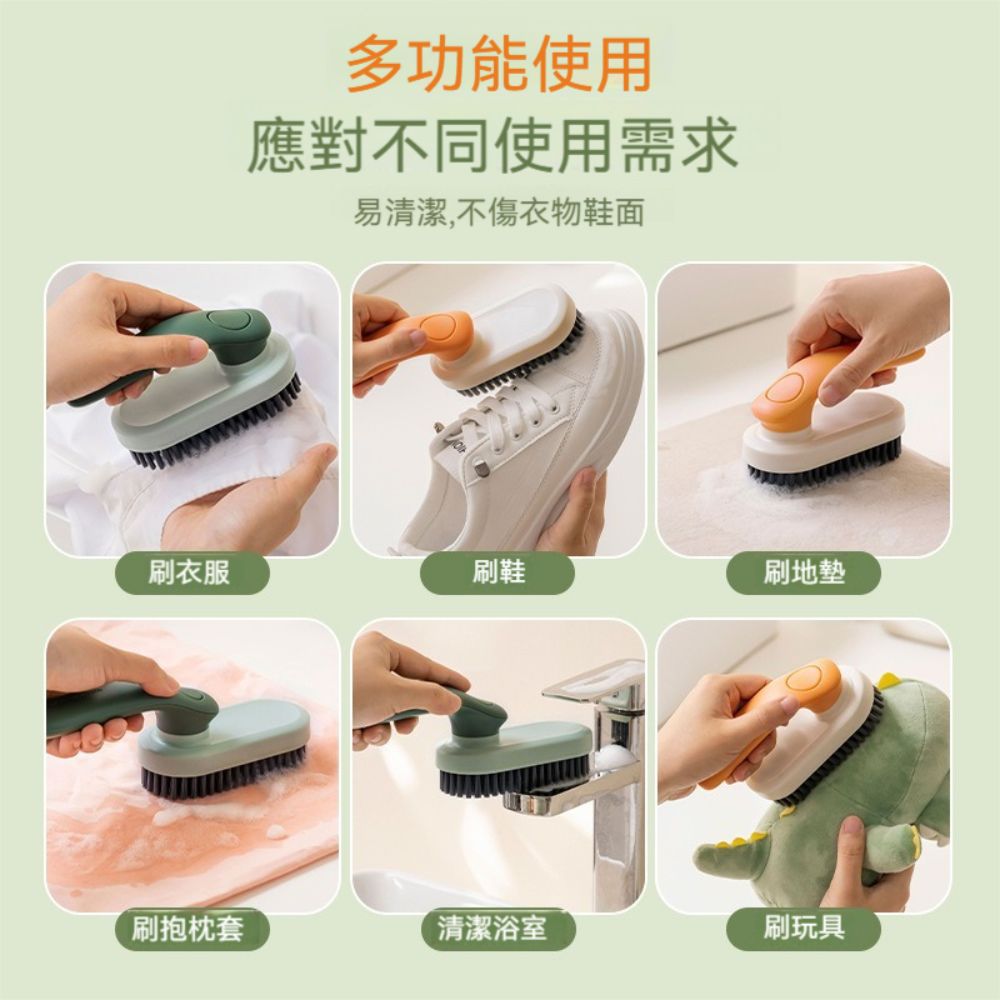 多功能使用
應對不同使用需求
易清潔,不傷衣物鞋面

刷衣服

刷鞋

刷地墊

刷抱枕套

清潔浴室

刷玩具