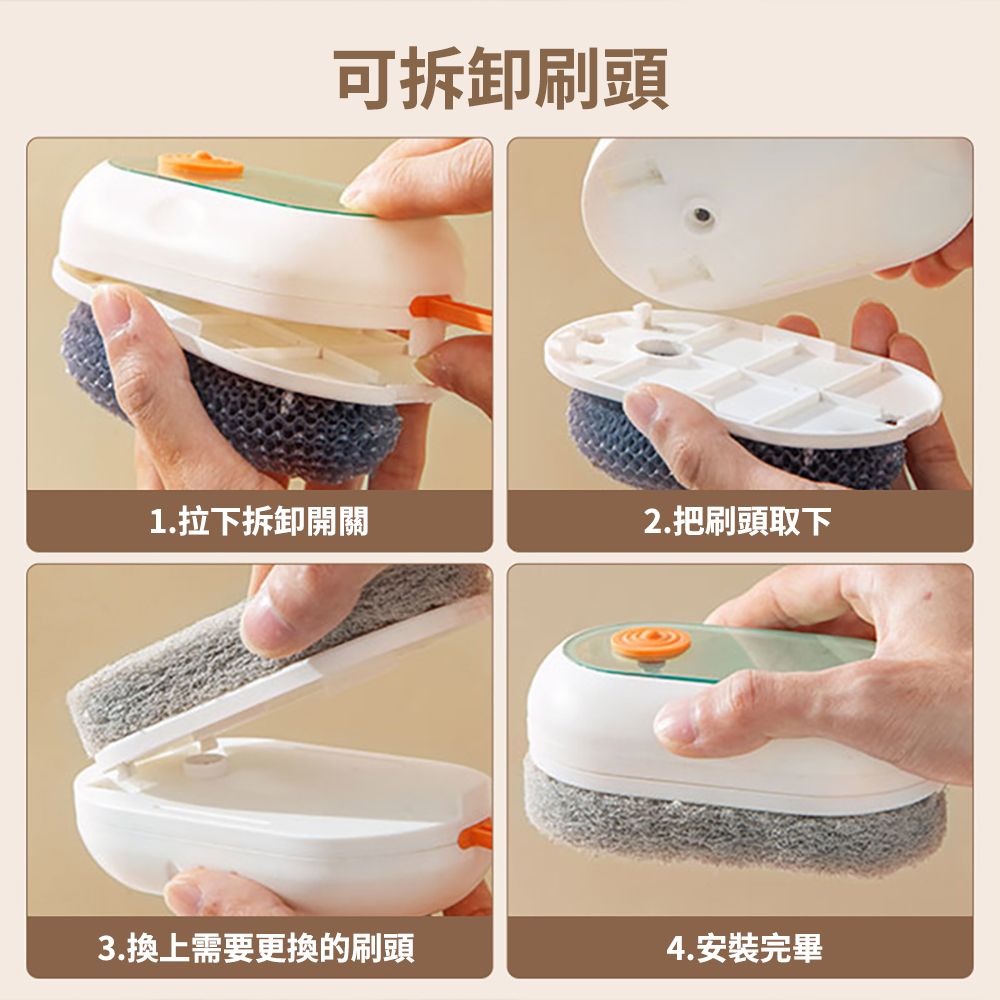 可拆卸刷頭

1.拉下拆卸開關

2.把刷頭取下

3.換上需要更換的刷頭

4.安裝完畢