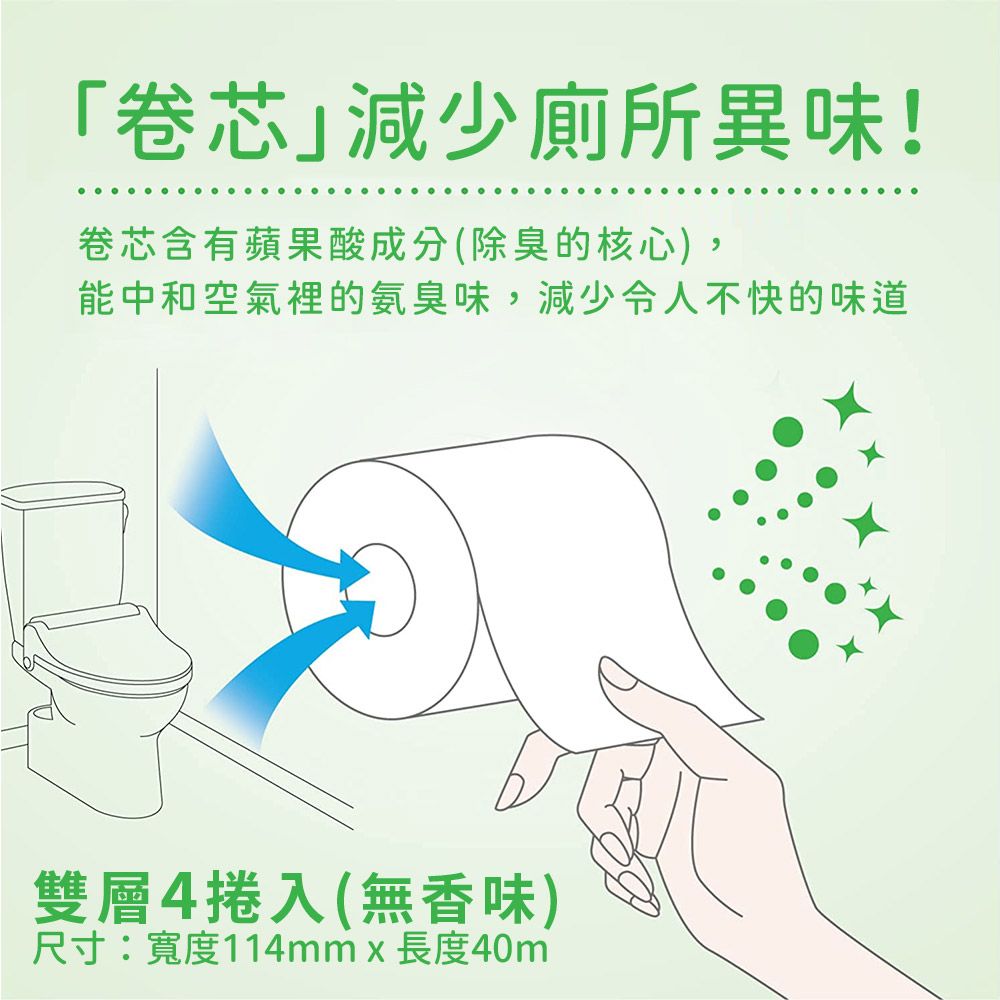 「卷芯」減少廁所異味！

卷芯含有蘋果酸成分(除臭的核心)，
能中和空氣裡的氨臭味，減少令人不快的味道

雙層4捲入(無香味)
尺寸：寬度114mm x 長度40m