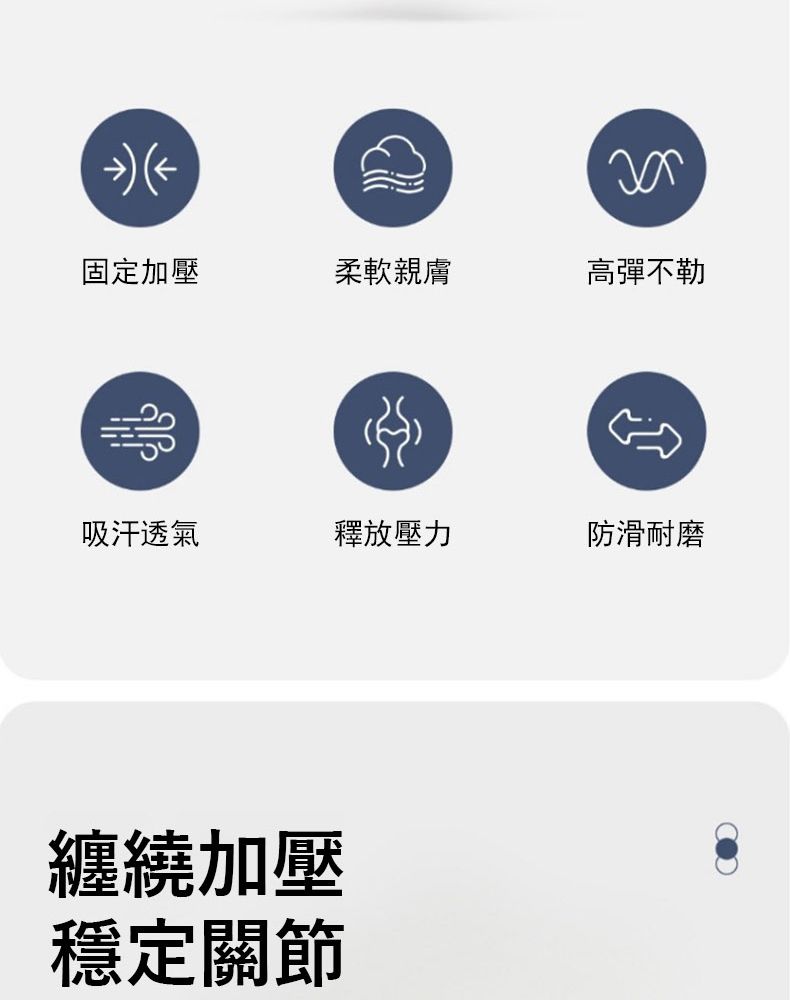 固定加壓

柔軟親膚

高彈不勒

吸汗透氣

釋放壓力

防滑耐磨

纏繞加壓
穩定關節