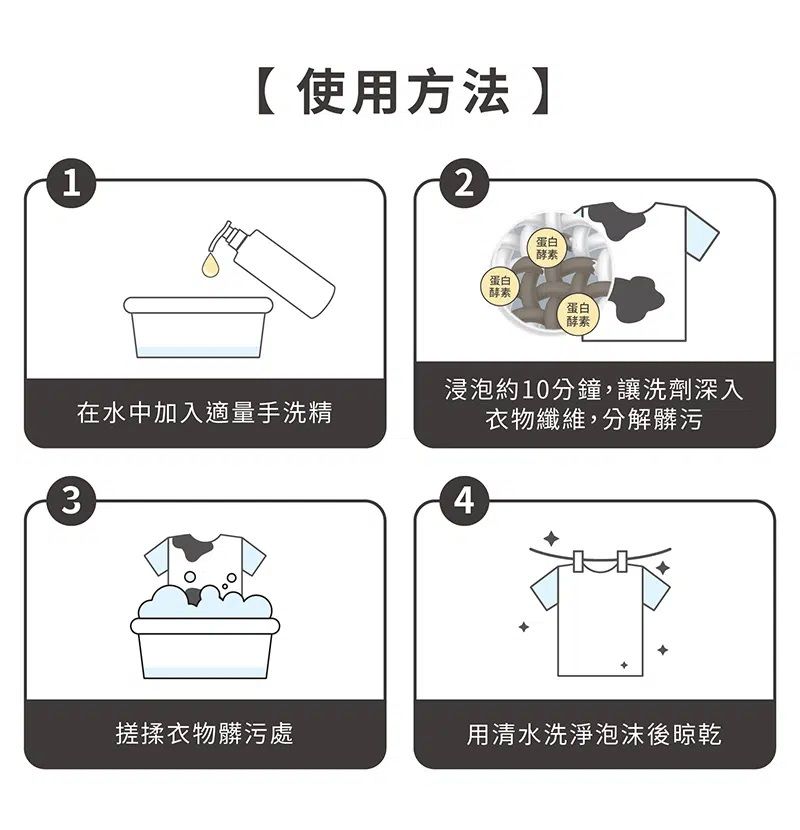 【 使用方法 】

1

在水中加入適量手洗精

2

蛋白酵素

蛋白酵素

蛋白酵素

浸泡約10分鐘，讓洗劑深入衣物纖維，分解髒污

3

搓揉衣物髒污處

4

用清水洗淨泡沫後晾乾