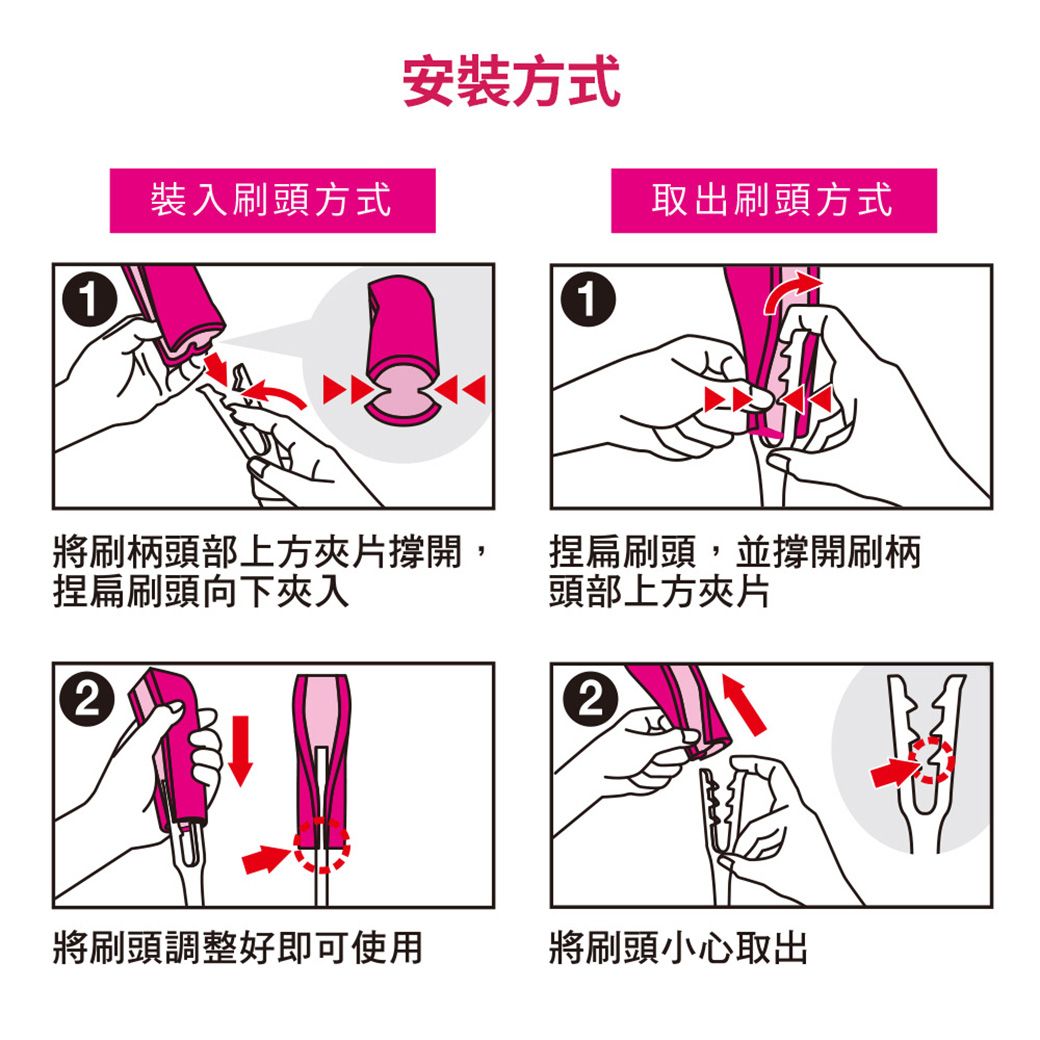 安裝方式

裝入刷頭方式

1

將刷柄頭部上方夾片撐開，捏扁刷頭向下夾入

2

將刷頭調整好即可使用

取出刷頭方式

1

捏扁刷頭，並撐開刷柄頭部上方夾片

2

將刷頭小心取出