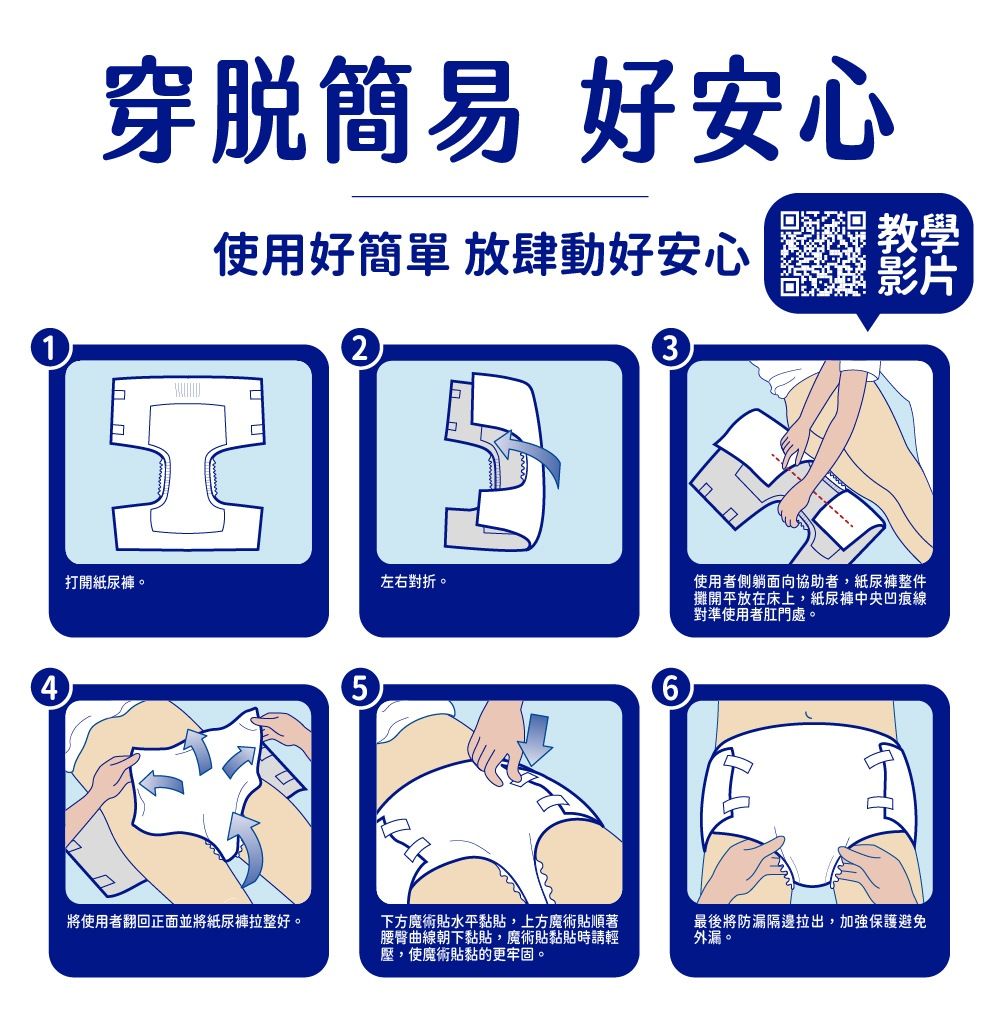 穿脫簡易 好安心

使用好簡單 放肆動好安心

教學影片

1
打開紙尿褲。

2
左右對折。

3
使用者側躺面向協助者，紙尿褲整件攤開平放在床上，紙尿褲中央凹痕線對準使用者肛門處。

4
將使用者翻回正面並將紙尿褲拉整好。

5
下方魔術貼水平黏貼，上方魔術貼順著腰臀曲線朝下黏貼，魔術貼黏貼時請輕壓，使魔術貼黏的更牢固。

6
最後將防漏隔邊拉出，加強保護避免外漏。