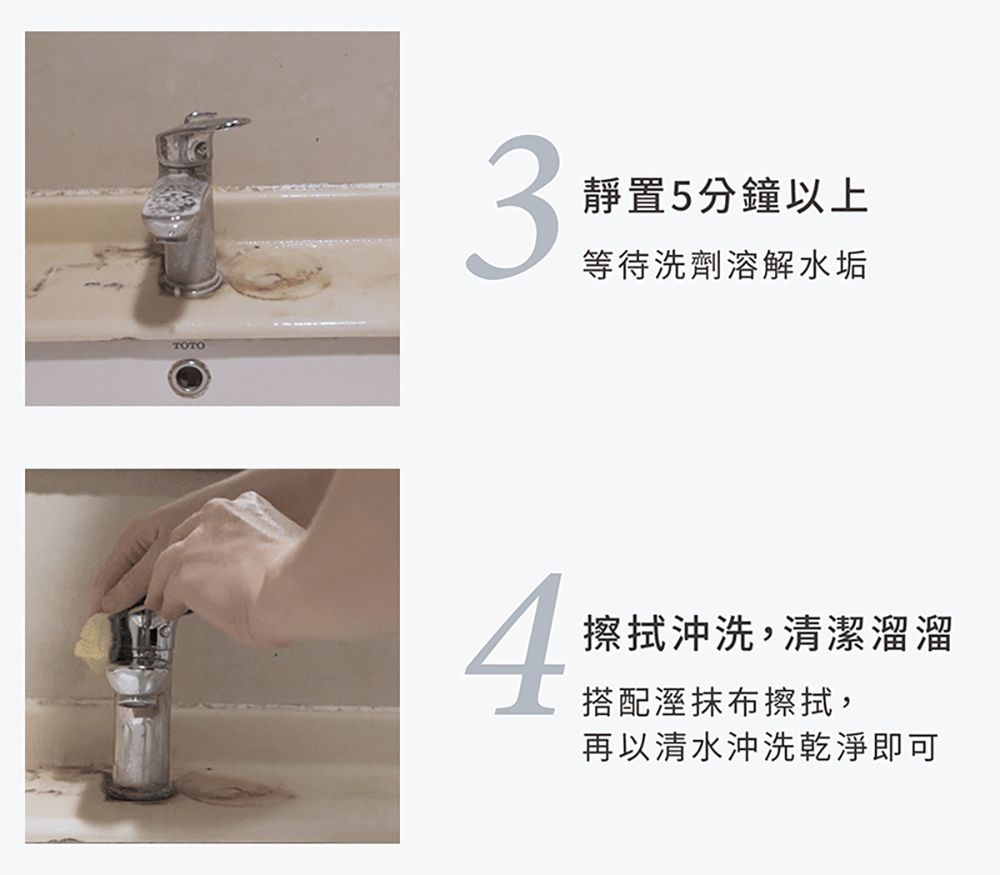 TOTO

3 靜置5分鐘以上

等待洗劑溶解水垢

4 擦拭沖洗，清潔溜溜

搭配溼抹布擦拭，
再以清水沖洗乾淨即可