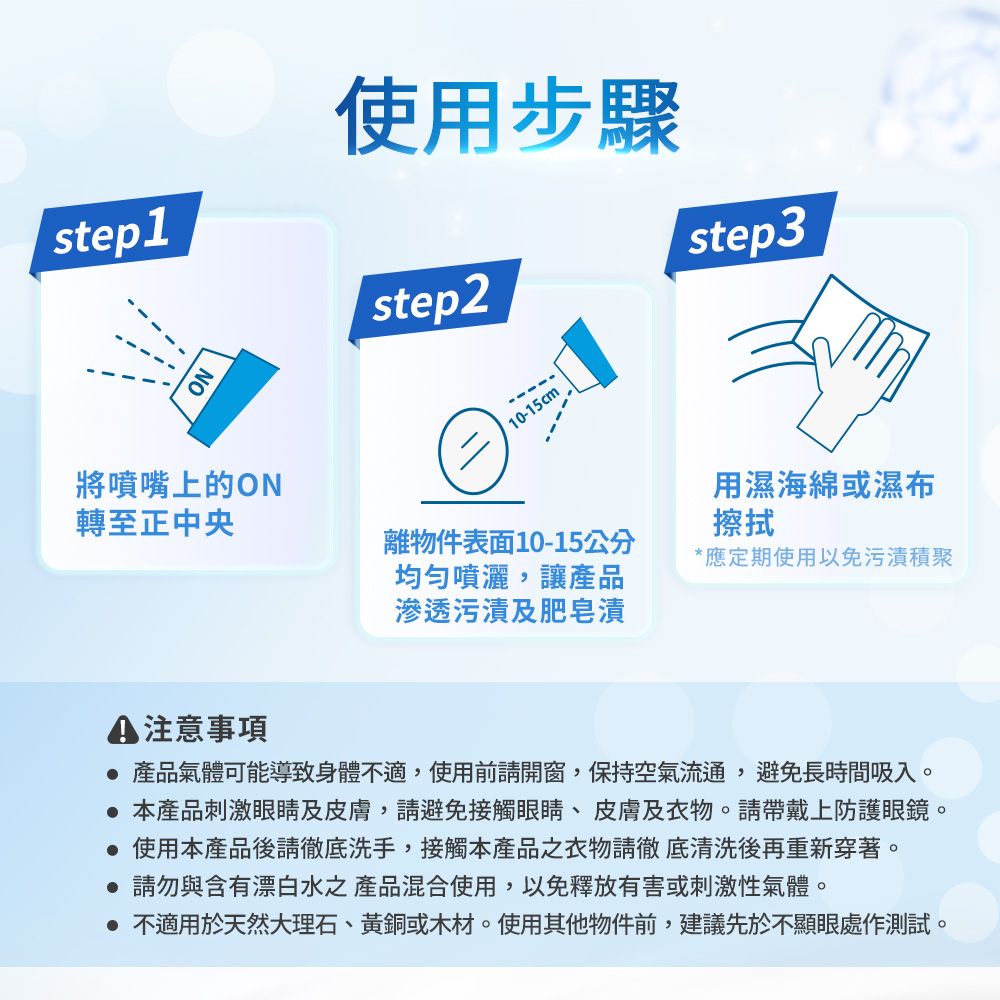 使用步驟

step1

ON

將噴嘴上的ON
轉至正中央

step2

10-15cm

離物件表面10-15公分
均勻噴灑，讓產品
滲透污漬及肥皂漬

step3

用濕海綿或濕布
擦拭
*應定期使用以免污漬積聚

注意事項

● 產品氣體可能導致身體不適，使用前請開窗，保持空氣流通 ，避免長時間吸入。
● 本產品刺激眼睛及皮膚，請避免接觸眼睛、 皮膚及衣物。請帶戴上防護眼鏡。
● 使用本產品後請徹底洗手，接觸本產品之衣物請徹 底清洗後再重新穿著。
● 請勿與含有漂白水之 產品混合使用，以免釋放有害或刺激性氣體。
● 不適用於天然大理石、黃銅或木材。使用其他物件前，建議先於不顯眼處作測試。