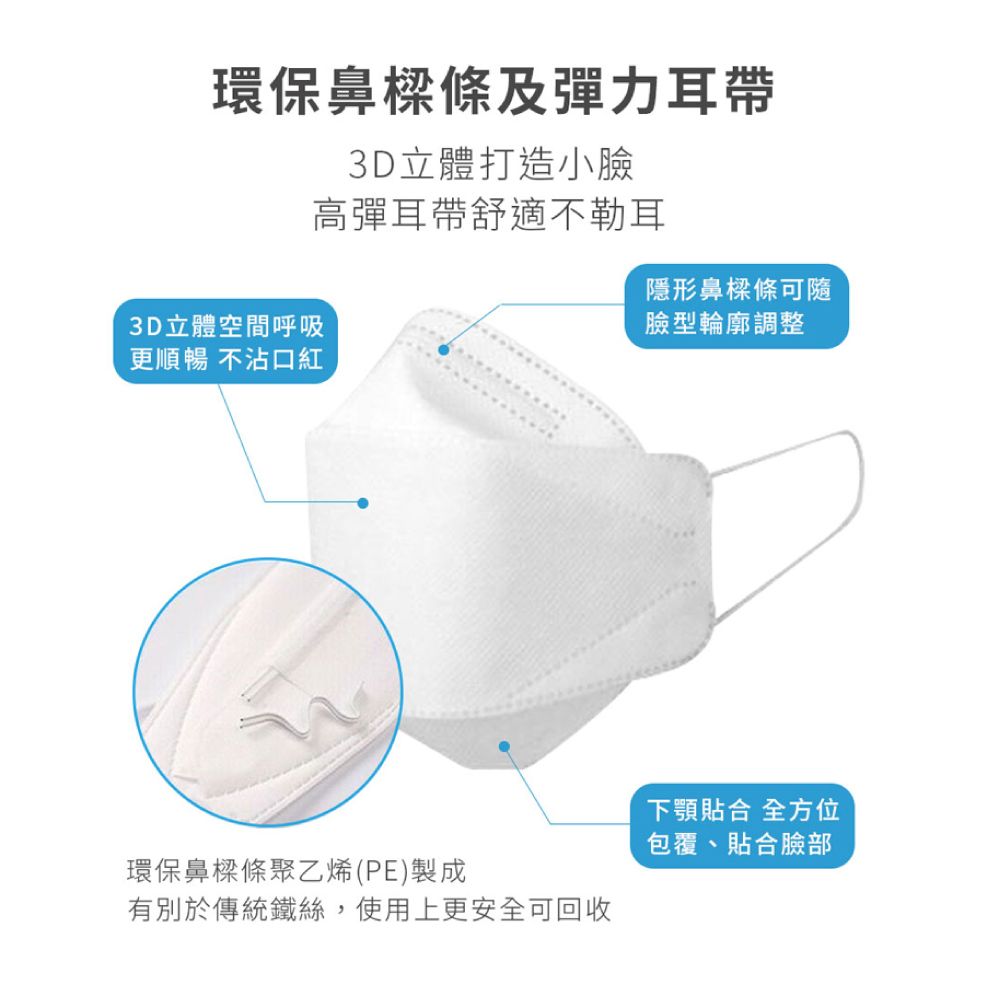 環保鼻樑條及彈力耳帶

3D立體打造小臉
高彈耳帶舒適不勒耳

3D立體空間呼吸
更順暢 不沾口紅

隱形鼻樑條可隨
臉型輪廓調整

下顎貼合 全方位
包覆、貼合臉部

環保鼻樑條聚乙烯(PE)製成
有別於傳統鐵絲，使用上更安全可回收