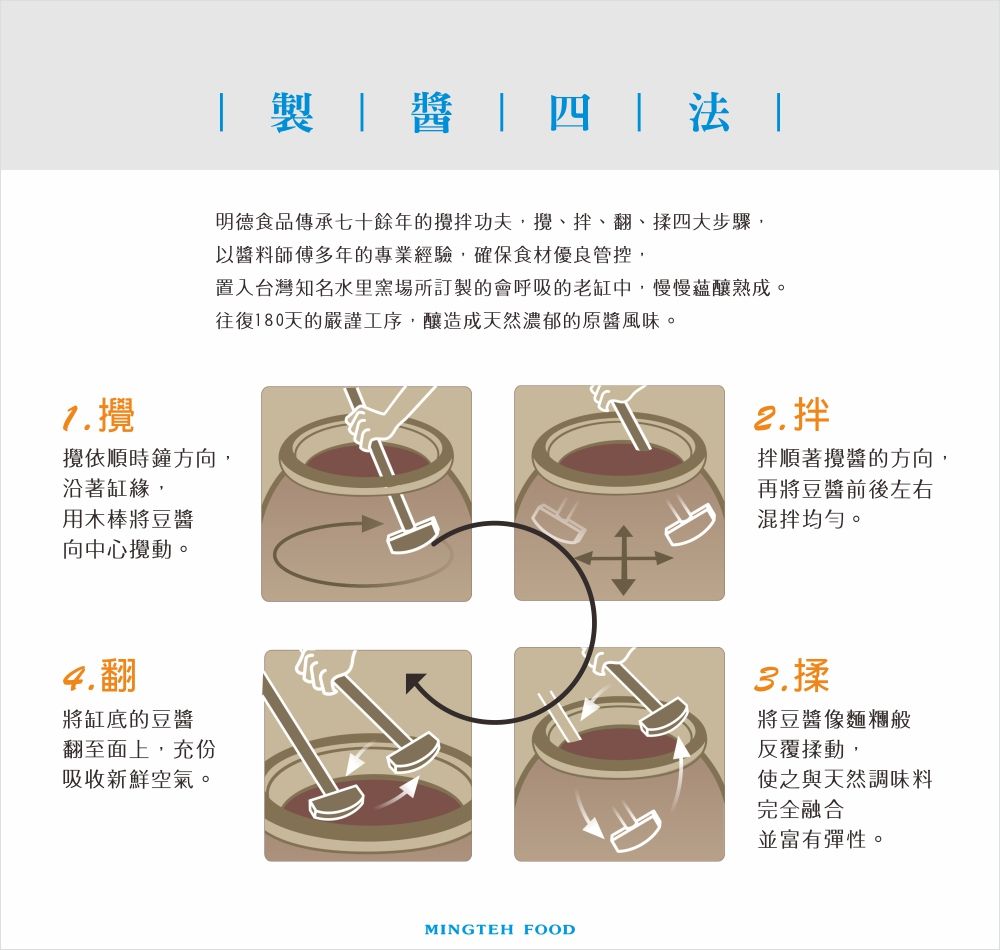 | 製 | 醬 | 四 | 法 |

明德食品傳承七十餘年的攪拌功夫，攪、拌、翻、揉四大步驟，
以醬料師傅多年的專業經驗，確保食材優良管控，
置入台灣知名水里窯場所訂製的會呼吸的老缸中，慢慢蘊釀熟成。
往復180天的嚴謹工序，釀造成天然濃郁的原醬風味。

1.攪
攪依順時鐘方向，
沿著缸緣，
用木棒將豆醬
向中心攪動。

2.拌
拌順著攪醬的方向，
再將豆醬前後左右
混拌均勻。

4.翻
將缸底的豆醬
翻至面上，充份
吸收新鮮空氣。

3.揉
將豆醬像麵糰般
反覆揉動，
使之與天然調味料
完全融合
並富有彈性。

MINGTEH FOOD