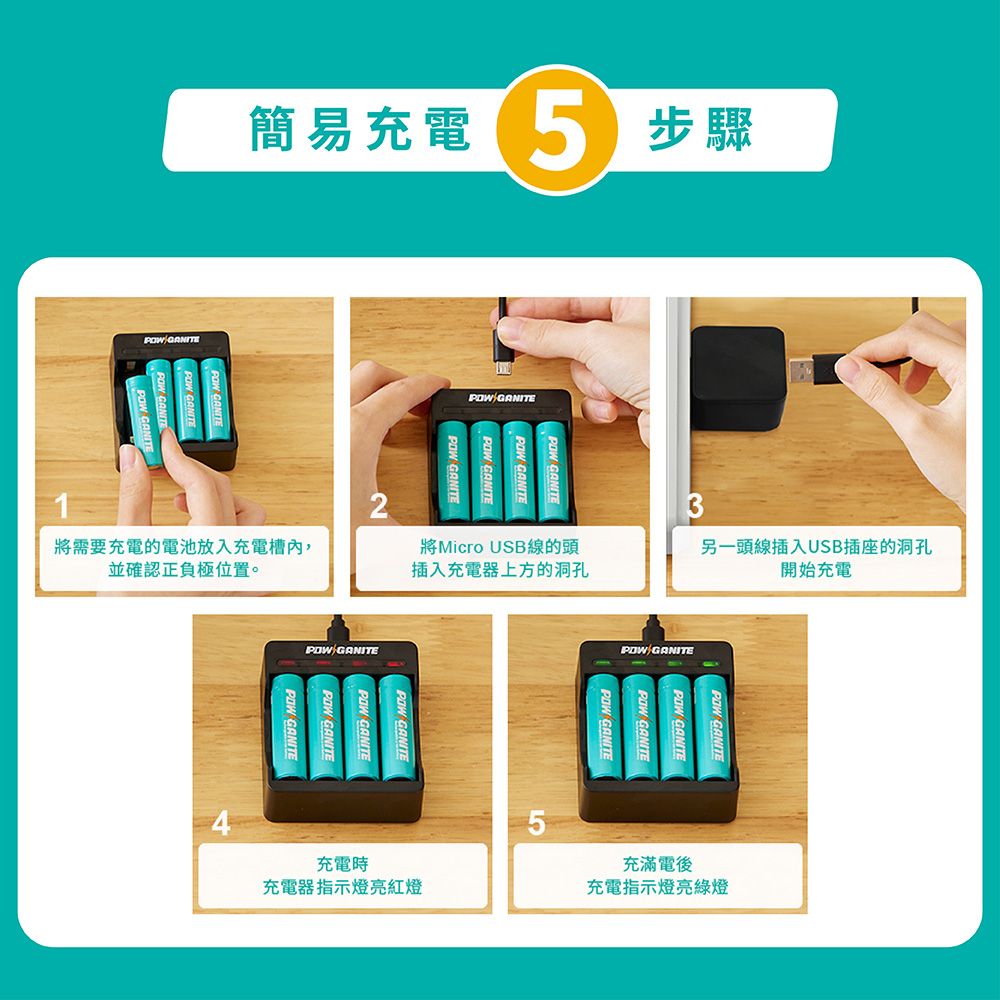 簡易充電 5 步驟

POWGANITE

1

將需要充電的電池放入充電槽內，並確認正負極位置。

POWGANITE

2

將Micro USB線的頭插入充電器上方的洞孔

3

另一頭線插入USB插座的洞孔開始充電

POWGANITE

4

充電時
充電器指示燈亮紅燈

POWGANITE

5

充滿電後
充電指示燈亮綠燈