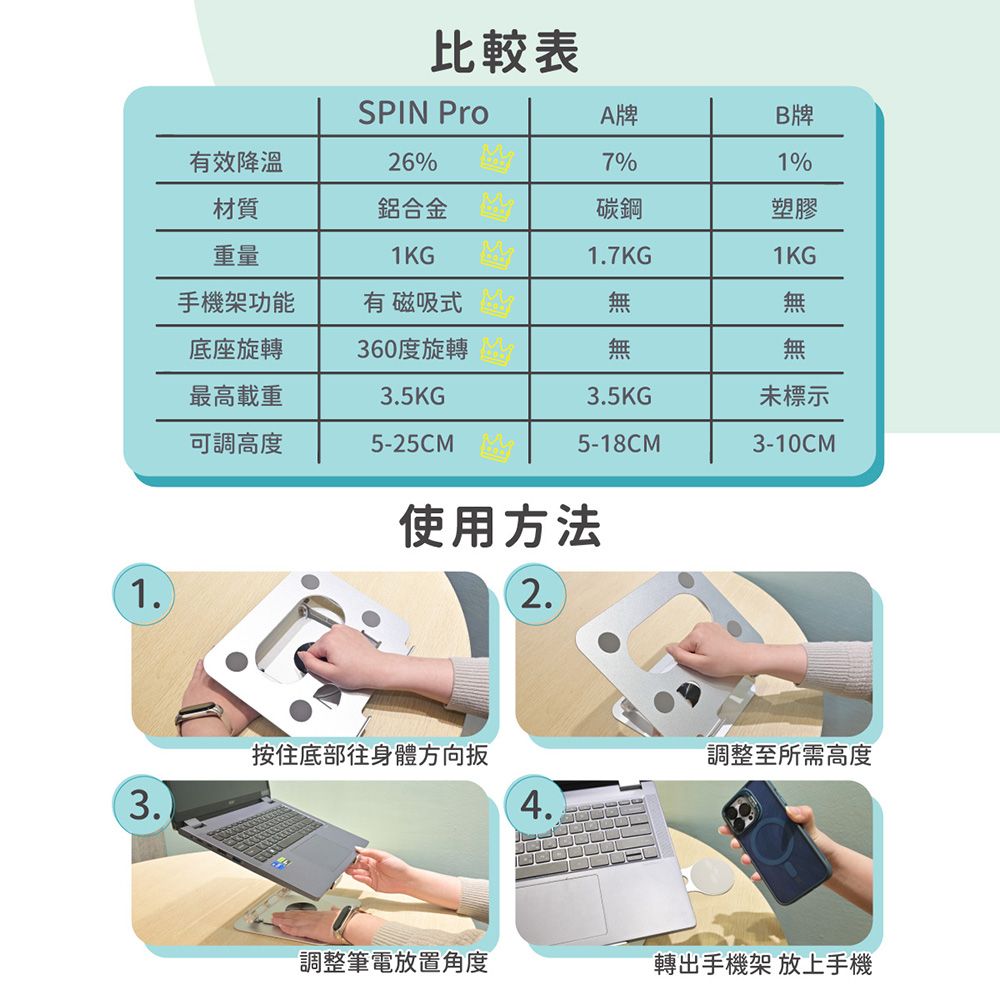 比較表

| | SPIN Pro | A牌 | B牌 |
|---|---|---|---|
| 有效降溫 | 26% | 7% | 1% |
| 材質 | 鋁合金 | 碳鋼 | 塑膠 |
| 重量 | 1KG | 1.7KG | 1KG |
| 手機架功能 | 有 磁吸式 | 無 | 無 |
| 底座旋轉 | 360度旋轉 | 無 | 無 |
| 最高載重 | 3.5KG | 3.5KG | 未標示 |
| 可調高度 | 5-25CM | 5-18CM | 3-10CM |

使用方法

1.
按住底部往身體方向扳

2.
調整至所需高度

3.
調整筆電放置角度

4.
轉出手機架 放上手機