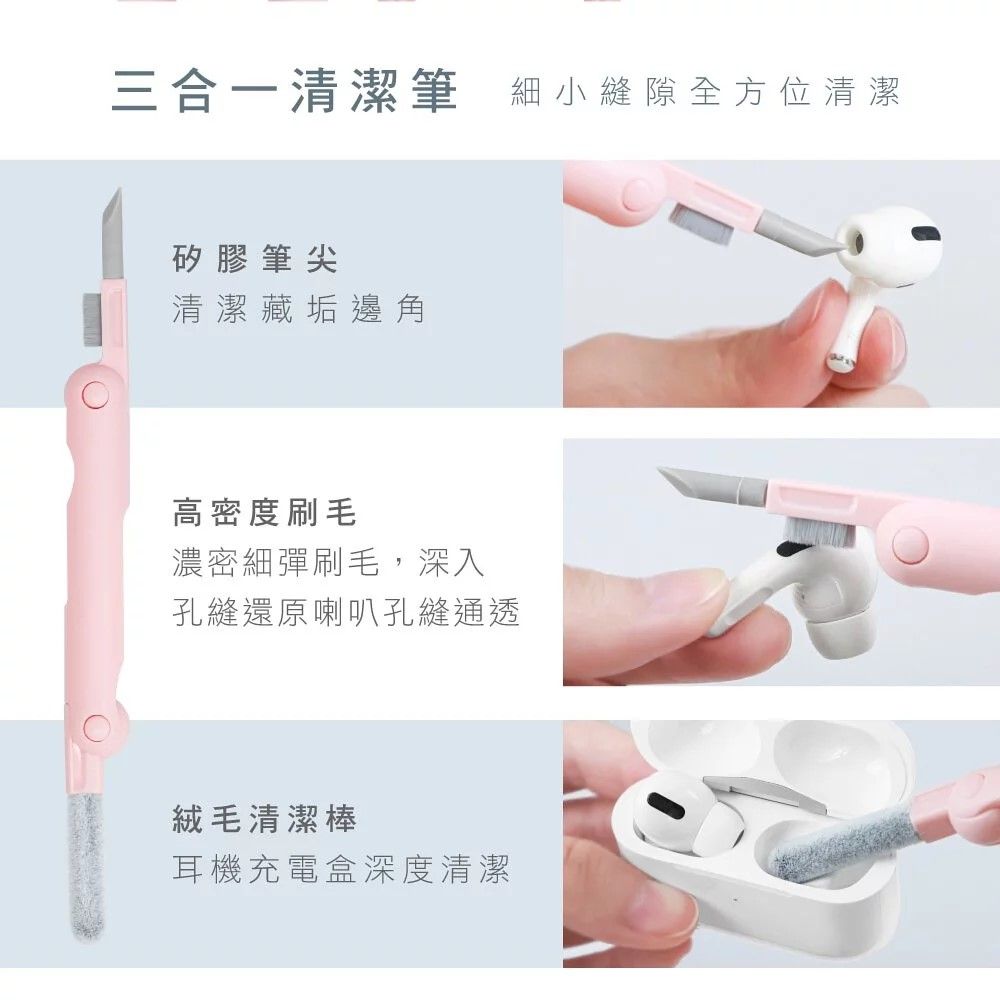 三合一清潔筆 細小縫隙全方位清潔

矽膠筆尖
清潔藏垢邊角

高密度刷毛
濃密細彈刷毛，深入孔縫還原喇叭孔縫通透

絨毛清潔棒
耳機充電盒深度清潔