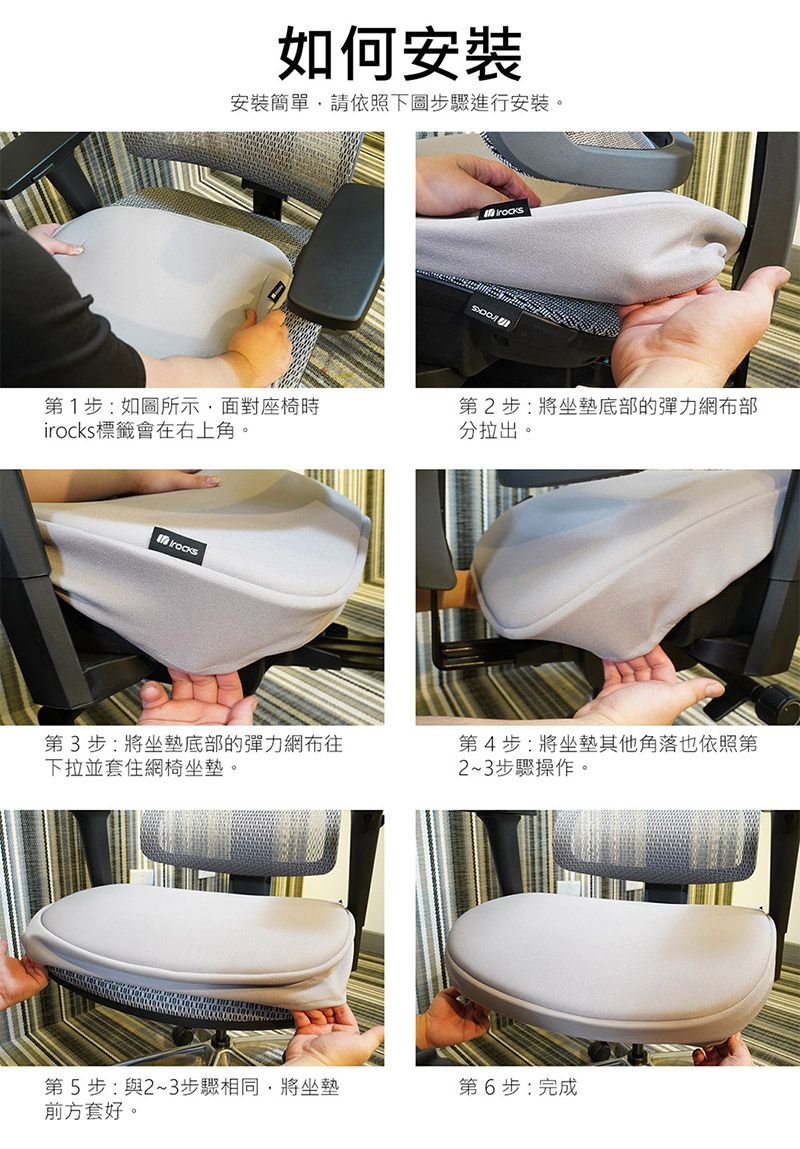 如何安裝

安裝簡單，請依照下圖步驟進行安裝。

irocks

irocks

第 1 步：如圖所示，面對座椅時irocks標籤會在右上角。

第 2 步：將坐墊底部的彈力網布部分拉出。

irocks

第 3 步：將坐墊底部的彈力網布往下拉並套住網椅坐墊。

第 4 步：將坐墊其他角落也依照第2~3步驟操作。

第 5 步：與2~3步驟相同，將坐墊前方套好。

第 6 步：完成