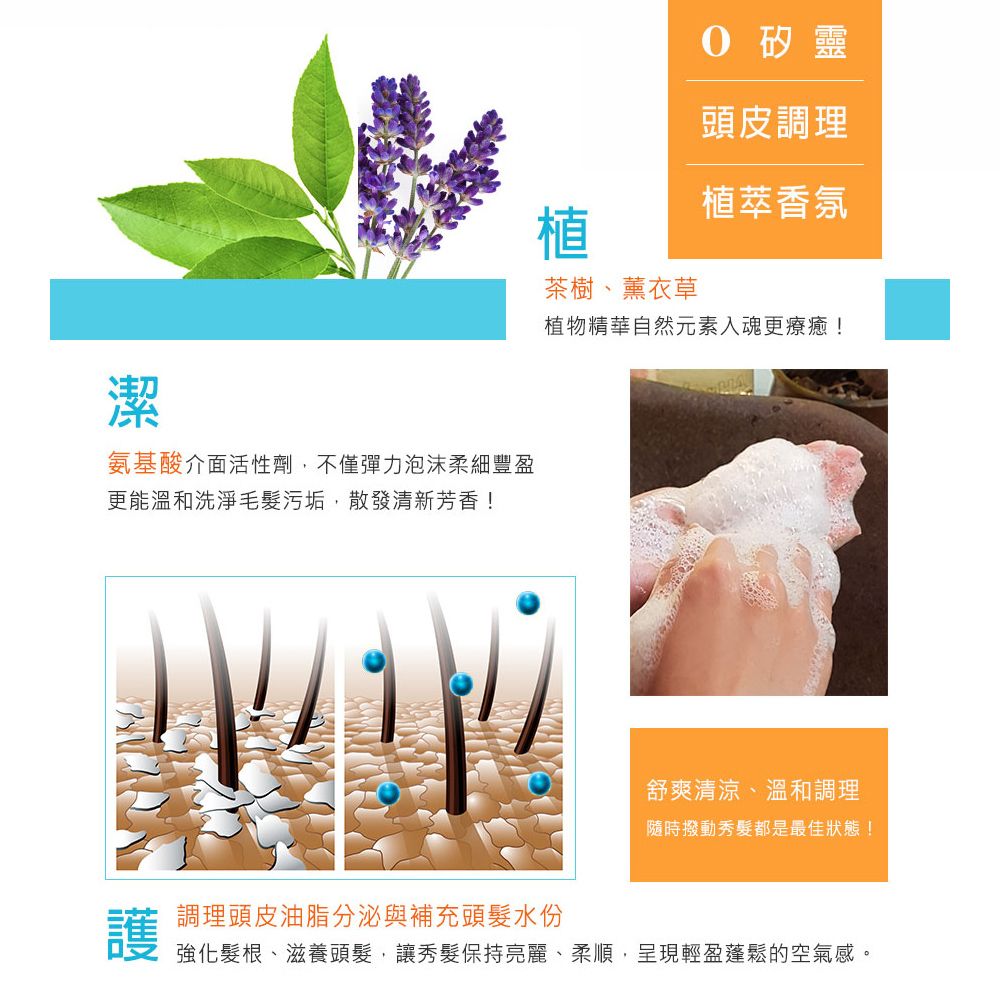 0 矽靈

頭皮調理

植萃香氛

植

茶樹、薰衣草

植物精華自然元素入魂更療癒！

潔

氨基酸介面活性劑，不僅彈力泡沫柔細豐盈
更能溫和洗淨毛髮污垢，散發清新芳香！

舒爽清涼、溫和調理

隨時撥動秀髮都是最佳狀態！

護

調理頭皮油脂分泌與補充頭髮水份

強化髮根、滋養頭髮，讓秀髮保持亮麗、柔順，呈現輕盈蓬鬆的空氣感。