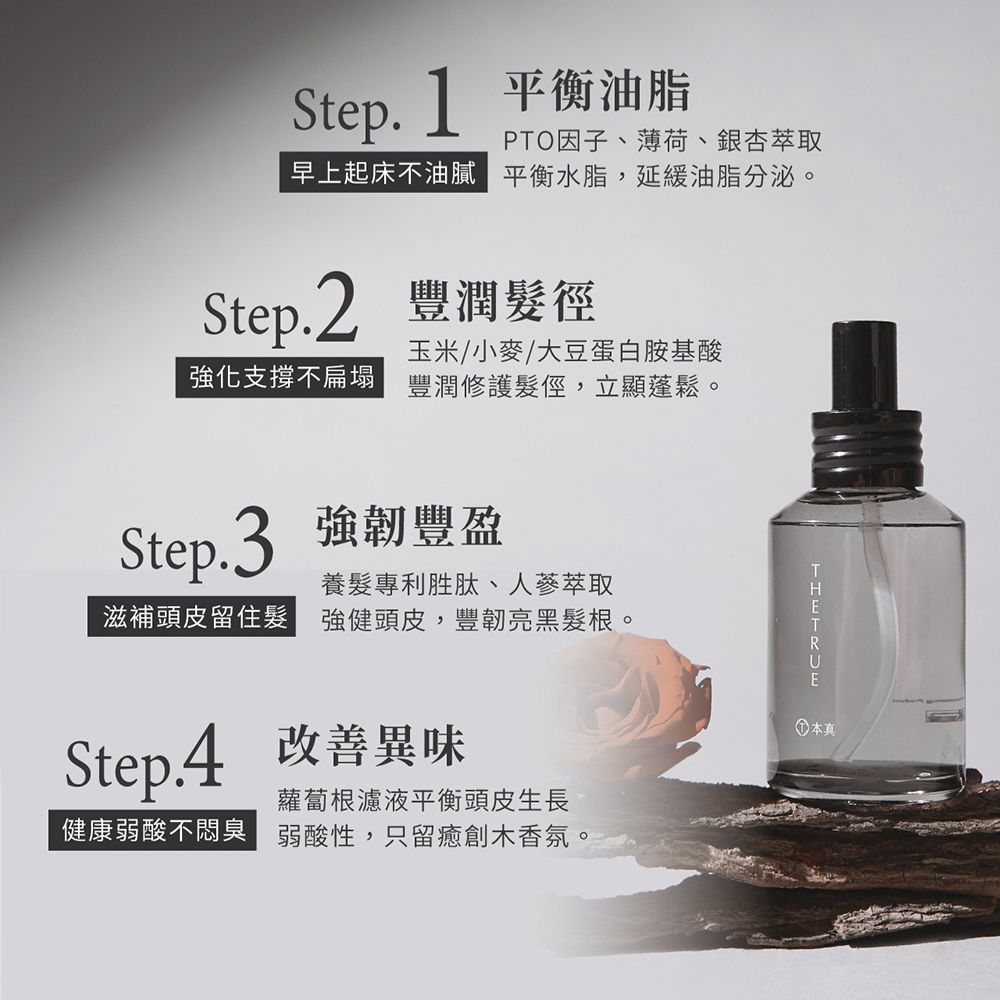 Step. 1
早上起床不油膩
平衡油脂
PTO因子、薄荷、銀杏萃取
平衡水脂，延緩油脂分泌。

Step.2
強化支撐不扁塌
豐潤髮徑
玉米/小麥/大豆蛋白胺基酸
豐潤修護髮徑，立顯蓬鬆。

Step.3
滋補頭皮留住髮
強韌豐盈
養髮專利胜肽、人蔘萃取
強健頭皮，豐韌亮黑髮根。

Step.4
健康弱酸不悶臭
改善異味
蘿蔔根濾液平衡頭皮生長
弱酸性，只留癒創木香氛。

THETRUE
本真