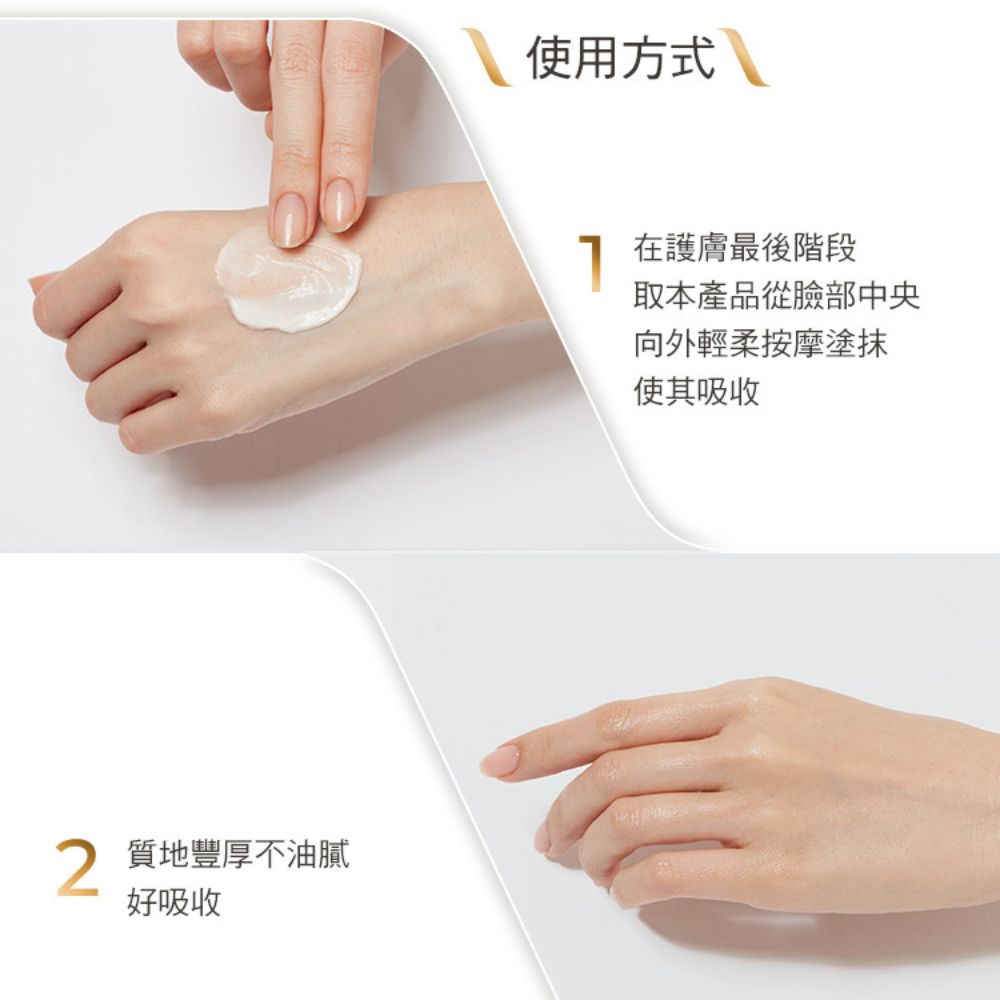 使用方式

1 在護膚最後階段
取本產品從臉部中央
向外輕柔按摩塗抹
使其吸收

2 質地豐厚不油膩
好吸收