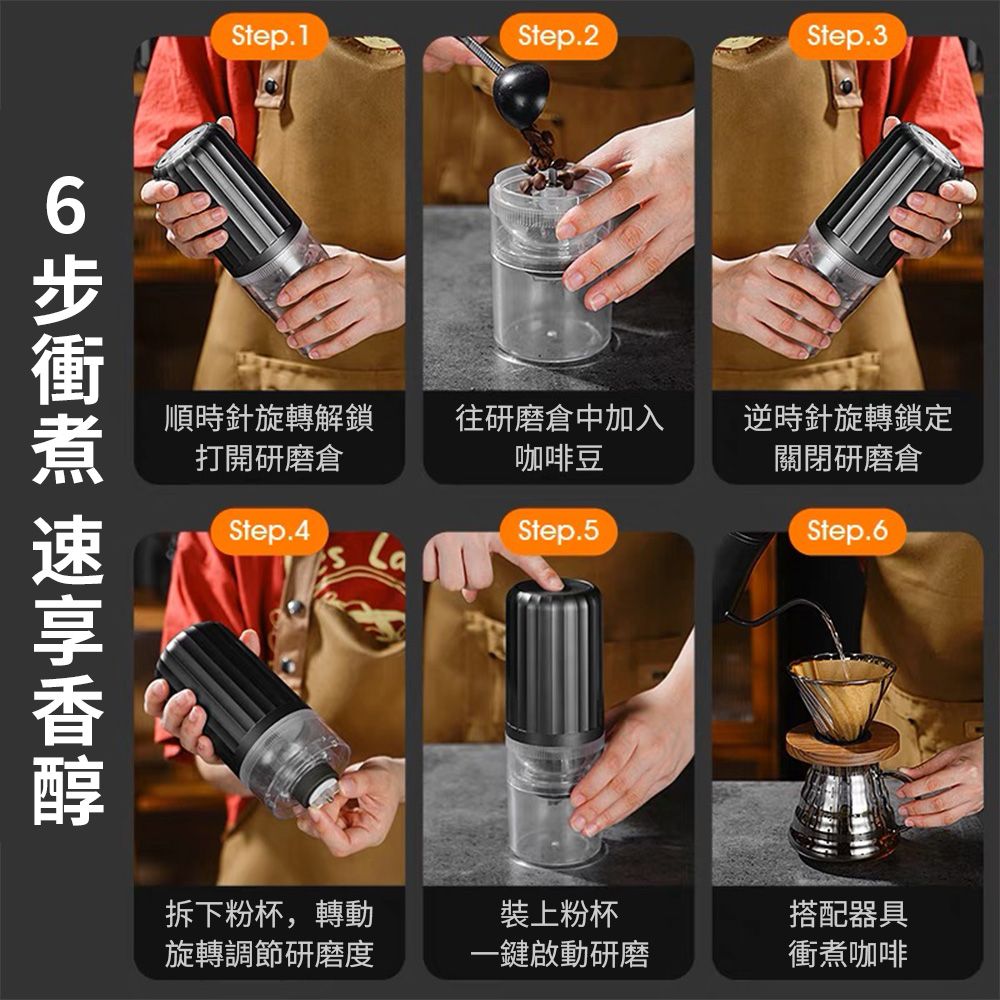 6步衝煮 速享香醇

Step.1
順時針旋轉解鎖
打開研磨倉

Step.2
往研磨倉中加入
咖啡豆

Step.3
逆時針旋轉鎖定
關閉研磨倉

Step.4
拆下粉杯，轉動
旋轉調節研磨度

Step.5
裝上粉杯
一鍵啟動研磨

Step.6
搭配器具
衝煮咖啡