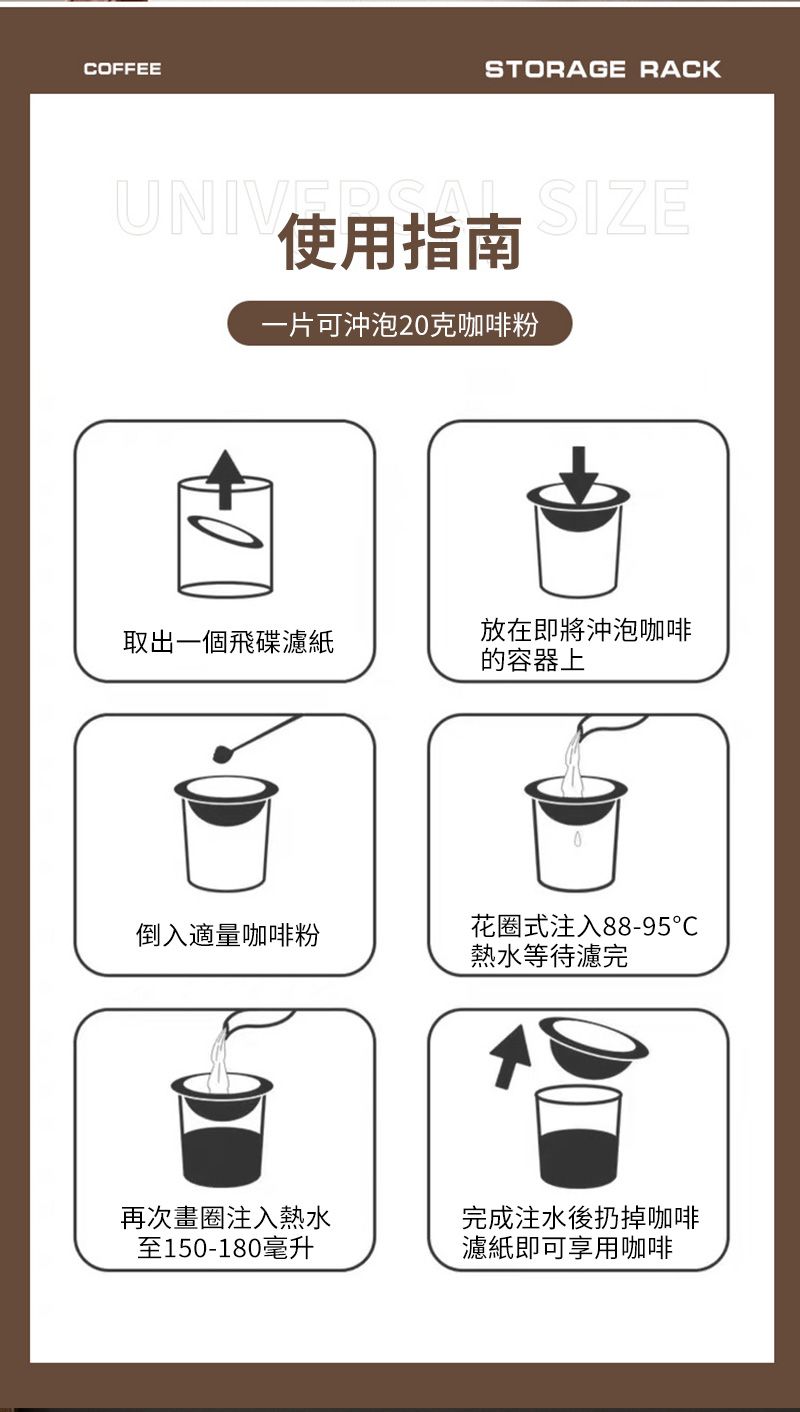 COFFEE

STORAGE RACK

UNIVERSAL SIZE

使用指南

一片可沖泡20克咖啡粉

取出一個飛碟濾紙

放在即將沖泡咖啡的容器上

倒入適量咖啡粉

花圈式注入88-95°C熱水等待濾完

再次畫圈注入熱水至150-180毫升

完成注水後扔掉咖啡濾紙即可享用咖啡