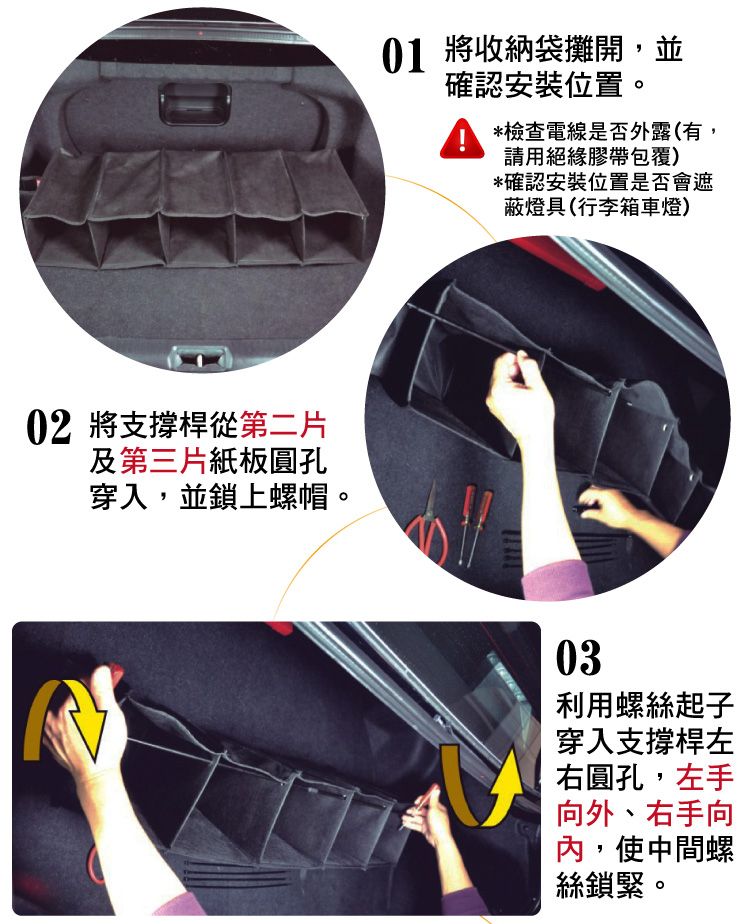 01 將收納袋攤開，並確認安裝位置。

*檢查電線是否外露(有，請用絕緣膠帶包覆)
*確認安裝位置是否會遮蔽燈具(行李箱車燈)

02 將支撐桿從第二片及第三片紙板圓孔穿入，並鎖上螺帽。

03
利用螺絲起子穿入支撐桿左右圓孔，左手向外、右手向內，使中間螺絲鎖緊。