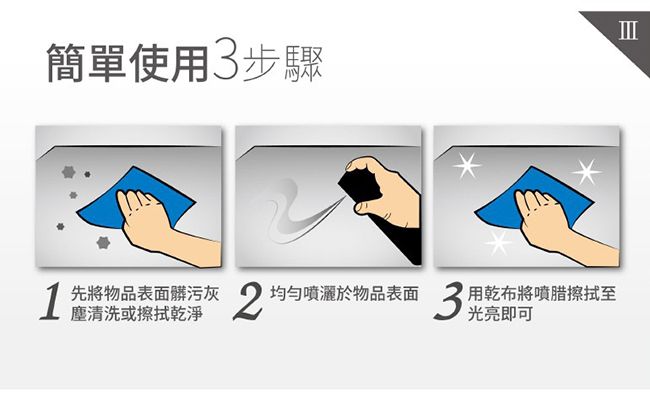 Ⅲ

簡單使用3步驟

1 先將物品表面髒污灰塵清洗或擦拭乾淨

2 均勻噴灑於物品表面

3 用乾布將噴腊擦拭至光亮即可