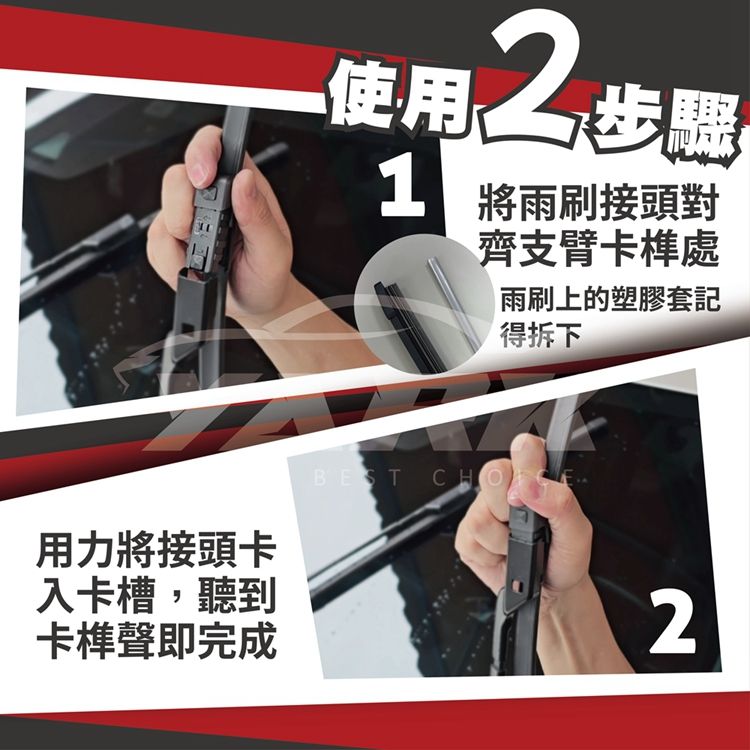 使用2步驟

1

將雨刷接頭對齊支臂卡榫處

雨刷上的塑膠套記得拆下

YARK
BEST CHOICE

用力將接頭卡入卡槽，聽到卡榫聲即完成

2