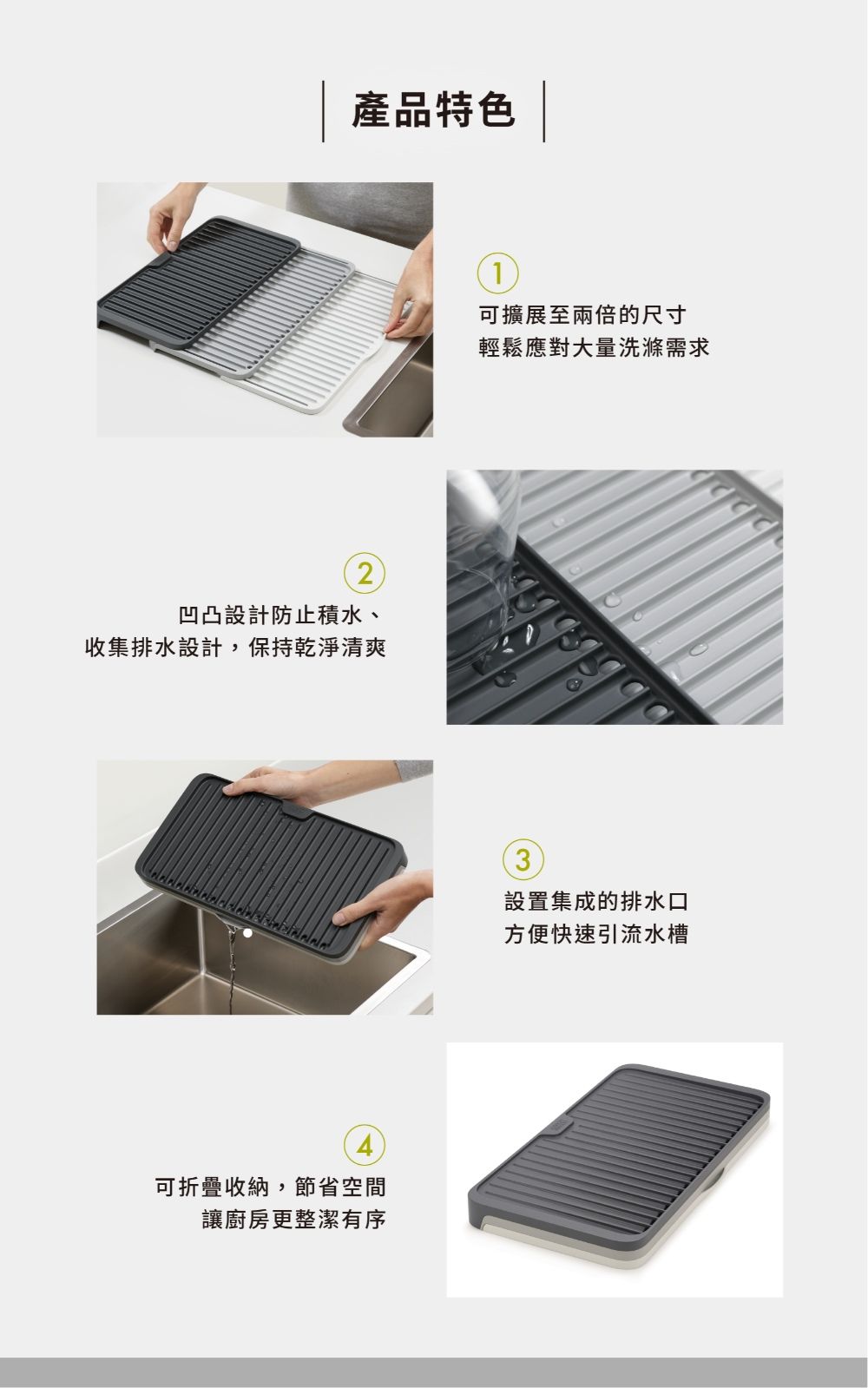 產品特色

1
可擴展至兩倍的尺寸
輕鬆應對大量洗滌需求

2
凹凸設計防止積水、
收集排水設計，保持乾淨清爽

3
設置集成的排水口
方便快速引流水槽

4
可折疊收納，節省空間
讓廚房更整潔有序