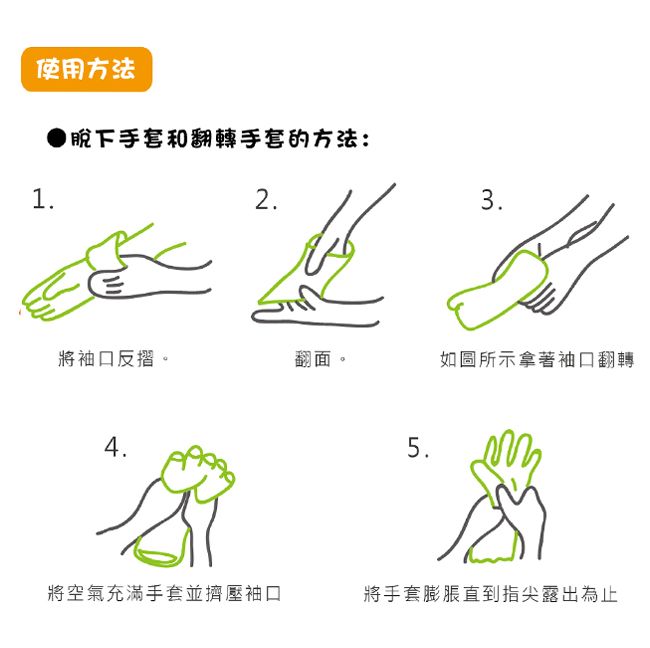 使用方法

●脫下手套和翻轉手套的方法：

1.

將袖口反摺。

2.

翻面。

3.

如圖所示拿著袖口翻轉

4.

將空氣充滿手套並擠壓袖口

5.

將手套膨脹直到指尖露出為止