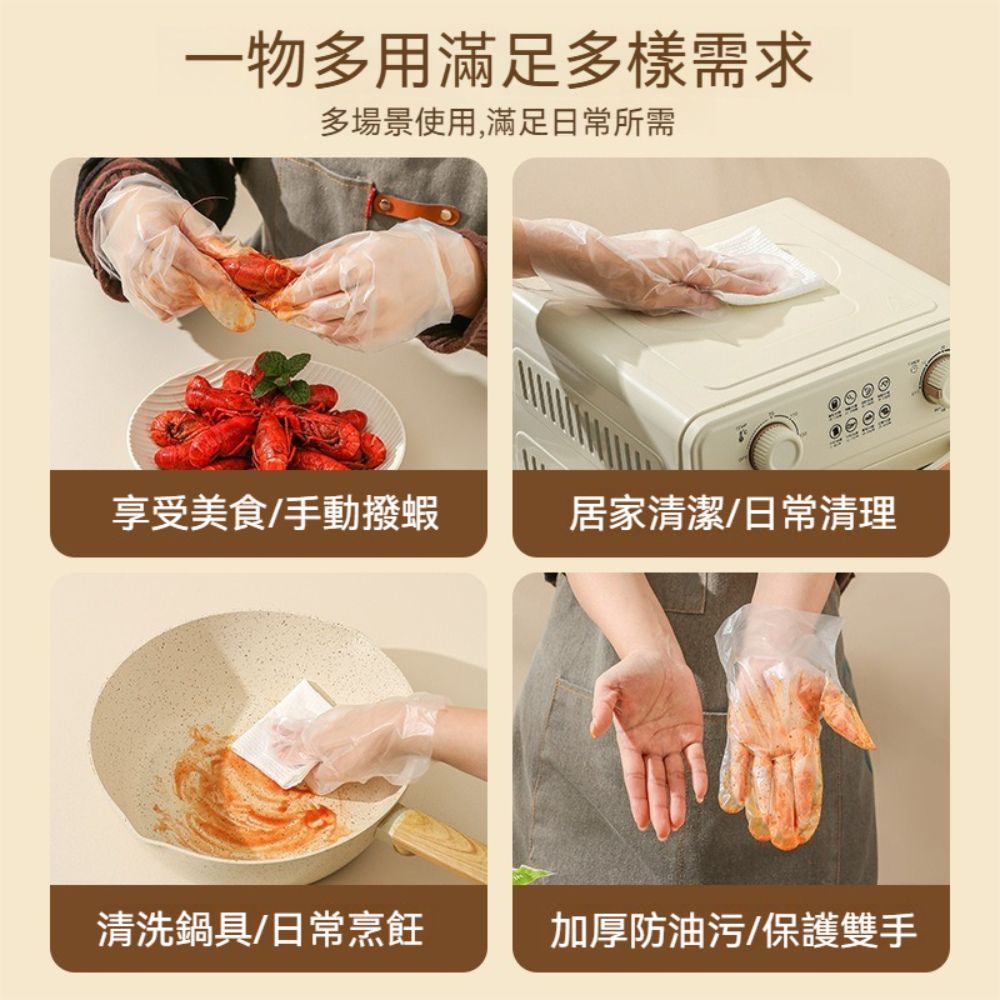 一物多用滿足多樣需求

多場景使用,滿足日常所需

享受美食/手動撥蝦

居家清潔/日常清理

清洗鍋具/日常烹飪

加厚防油污/保護雙手