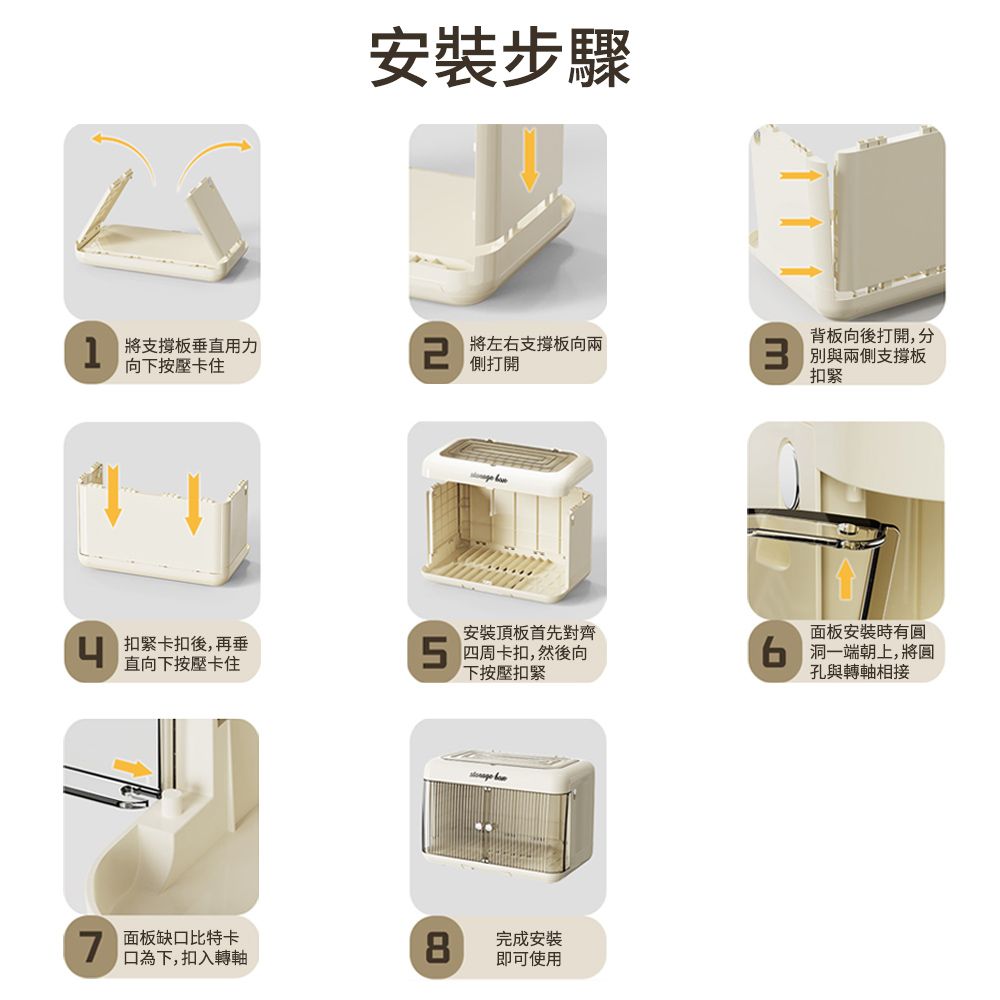 安裝步驟

1 將支撐板垂直用力向下按壓卡住

2 將左右支撐板向兩側打開

3 背板向後打開,分別與兩側支撐板扣緊

4 扣緊卡扣後,再垂直向下按壓卡住

storage box

5 安裝頂板首先對齊四周卡扣,然後向下按壓扣緊

6 面板安裝時有圓洞一端朝上,將圓孔與轉軸相接

7 面板缺口比特卡口為下,扣入轉軸

storage box

8 完成安裝即可使用