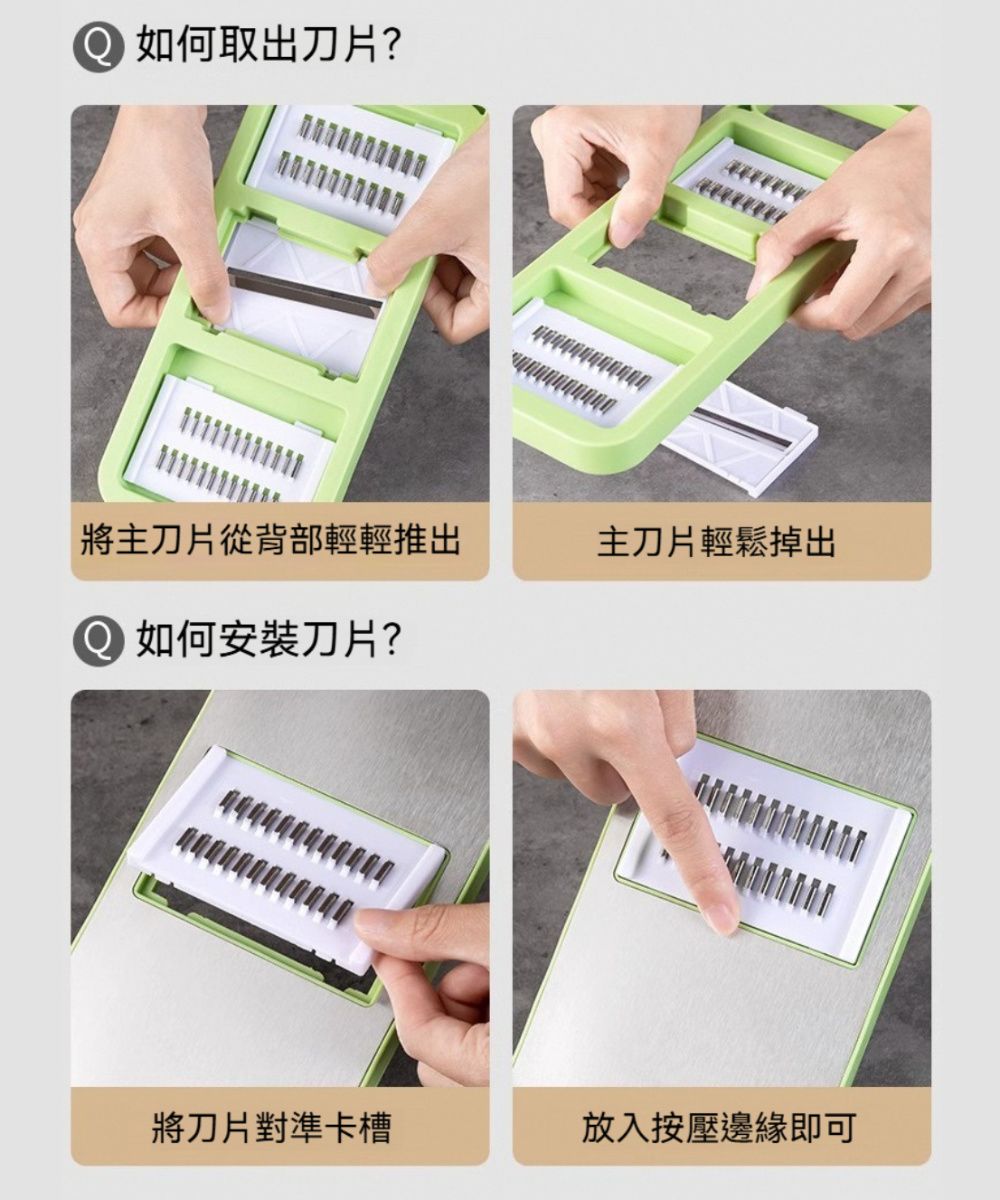 Q 如何取出刀片?

將主刀片從背部輕輕推出

主刀片輕鬆掉出

Q 如何安裝刀片?

將刀片對準卡槽

放入按壓邊緣即可