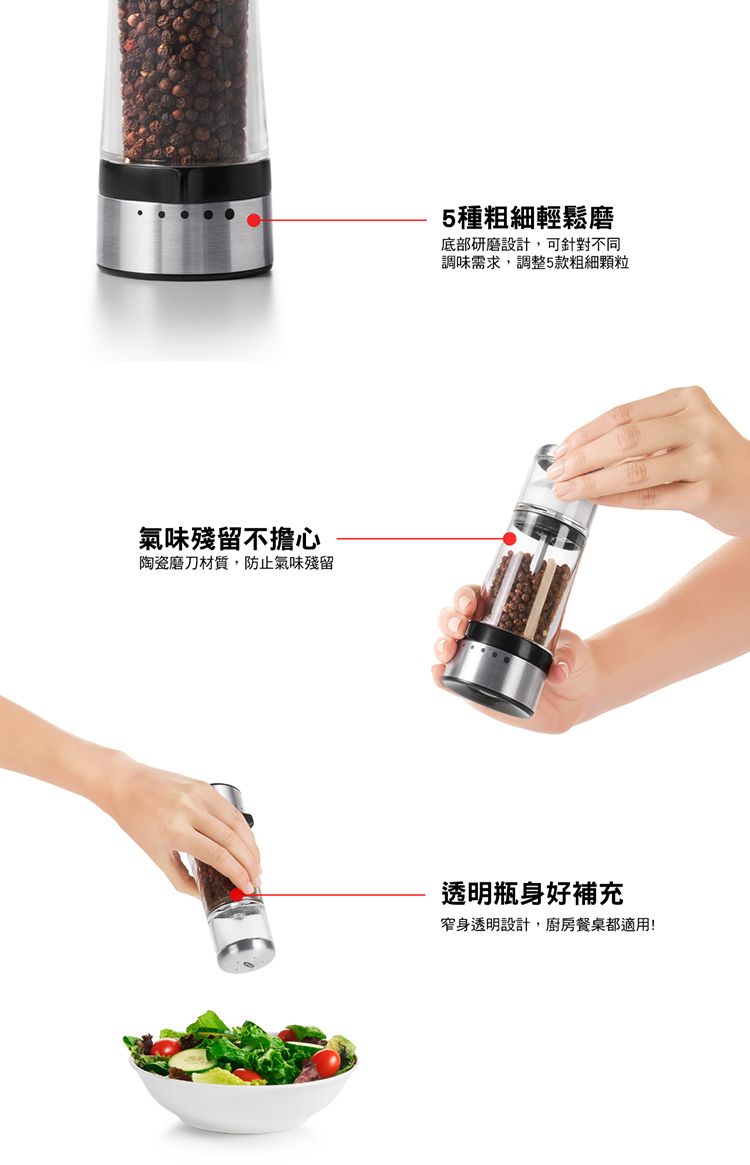 5種粗細輕鬆磨
底部研磨設計，可針對不同調味需求，調整5款粗細顆粒

氣味殘留不擔心
陶瓷磨刀材質，防止氣味殘留

透明瓶身好補充
窄身透明設計，廚房餐桌都適用!