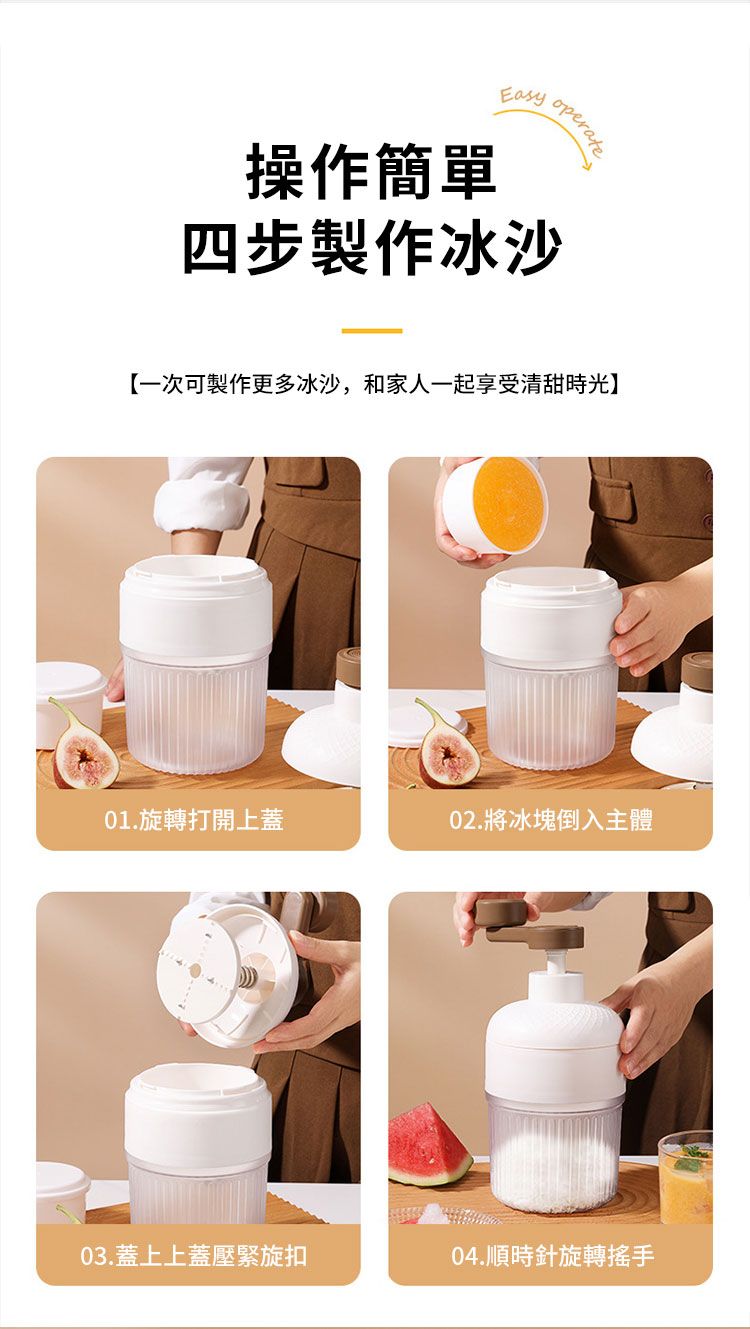 Easy operate

操作簡單
四步製作冰沙

【一次可製作更多冰沙，和家人一起享受清甜時光】

01.旋轉打開上蓋

02.將冰塊倒入主體

03.蓋上上蓋壓緊旋扣

04.順時針旋轉搖手