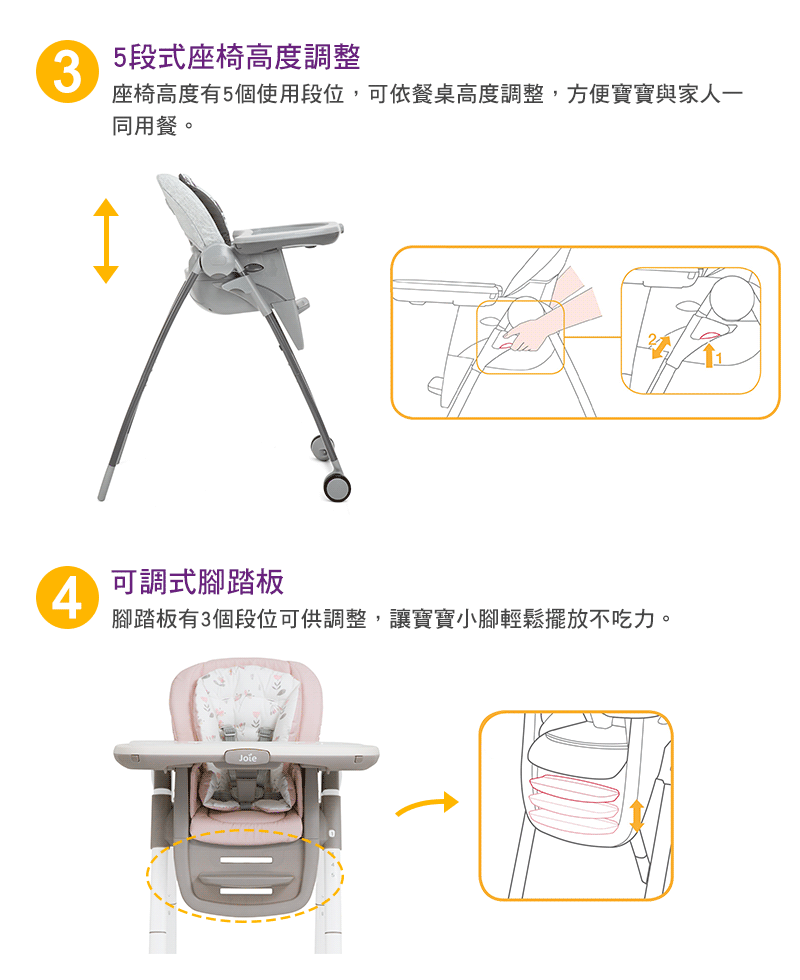 3

5段式座椅高度調整

座椅高度有5個使用段位，可依餐桌高度調整，方便寶寶與家人一同用餐。

2

1

4

可調式腳踏板

腳踏板有3個段位可供調整，讓寶寶小腳輕鬆擺放不吃力。

Joie