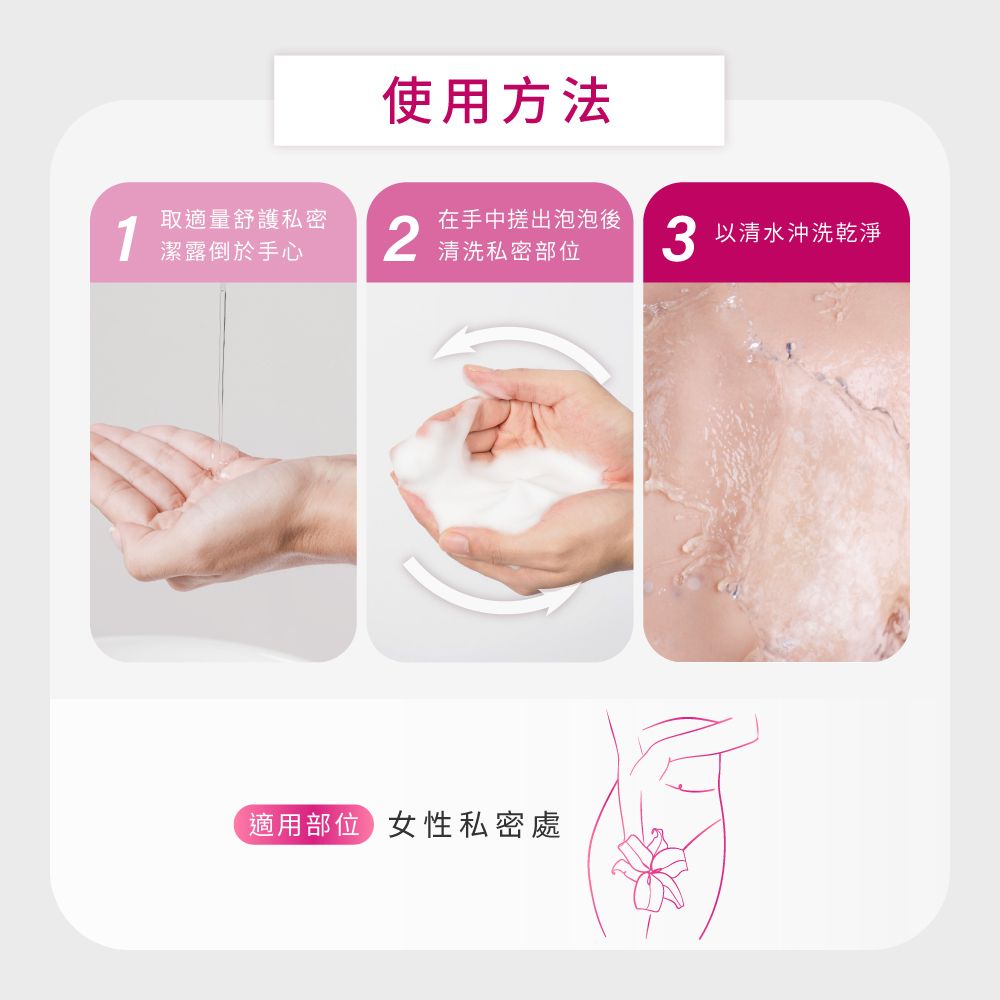 使用方法

1 取適量舒護私密潔露倒於手心

2 在手中搓出泡泡後清洗私密部位

3 以清水沖洗乾淨

適用部位 女性私密處