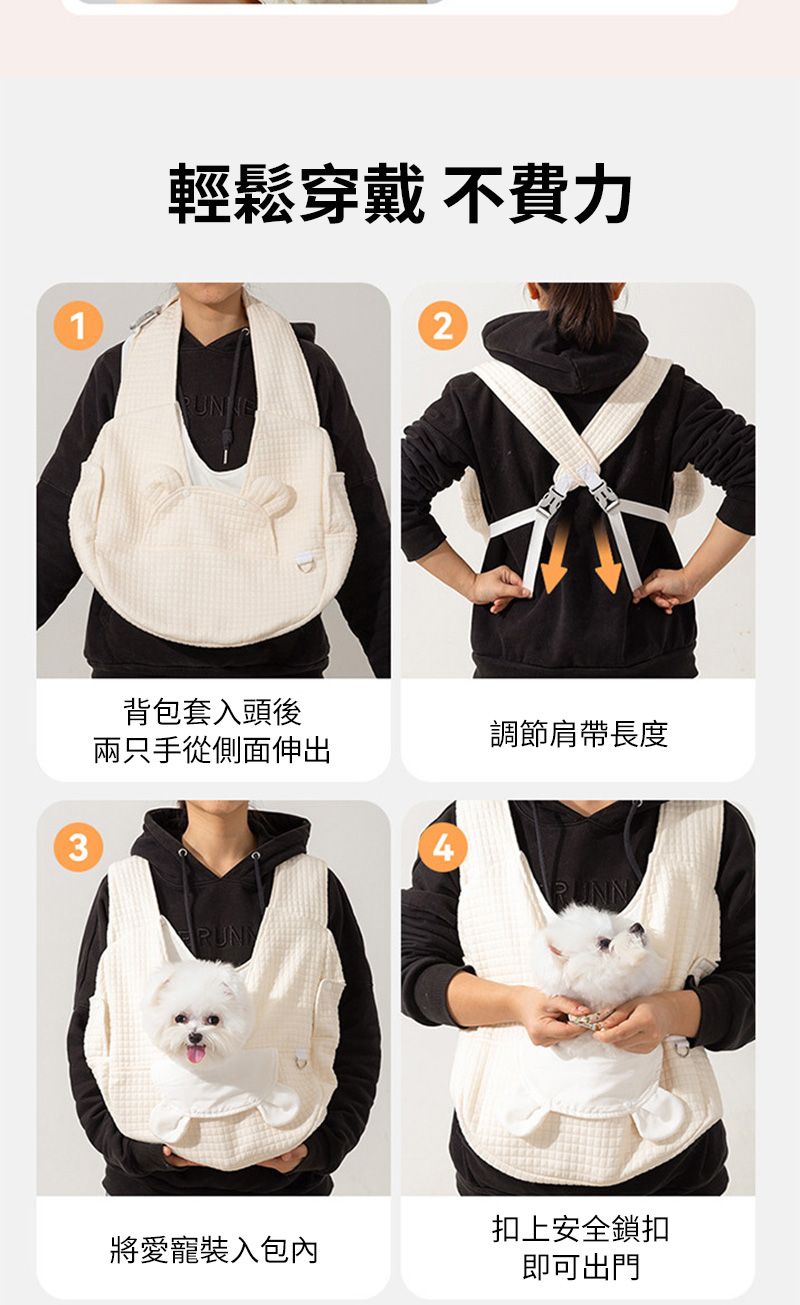 輕鬆穿戴 不費力

1

背包套入頭後
兩只手從側面伸出

2

調節肩帶長度

3

將愛寵裝入包內

4

扣上安全鎖扣
即可出門