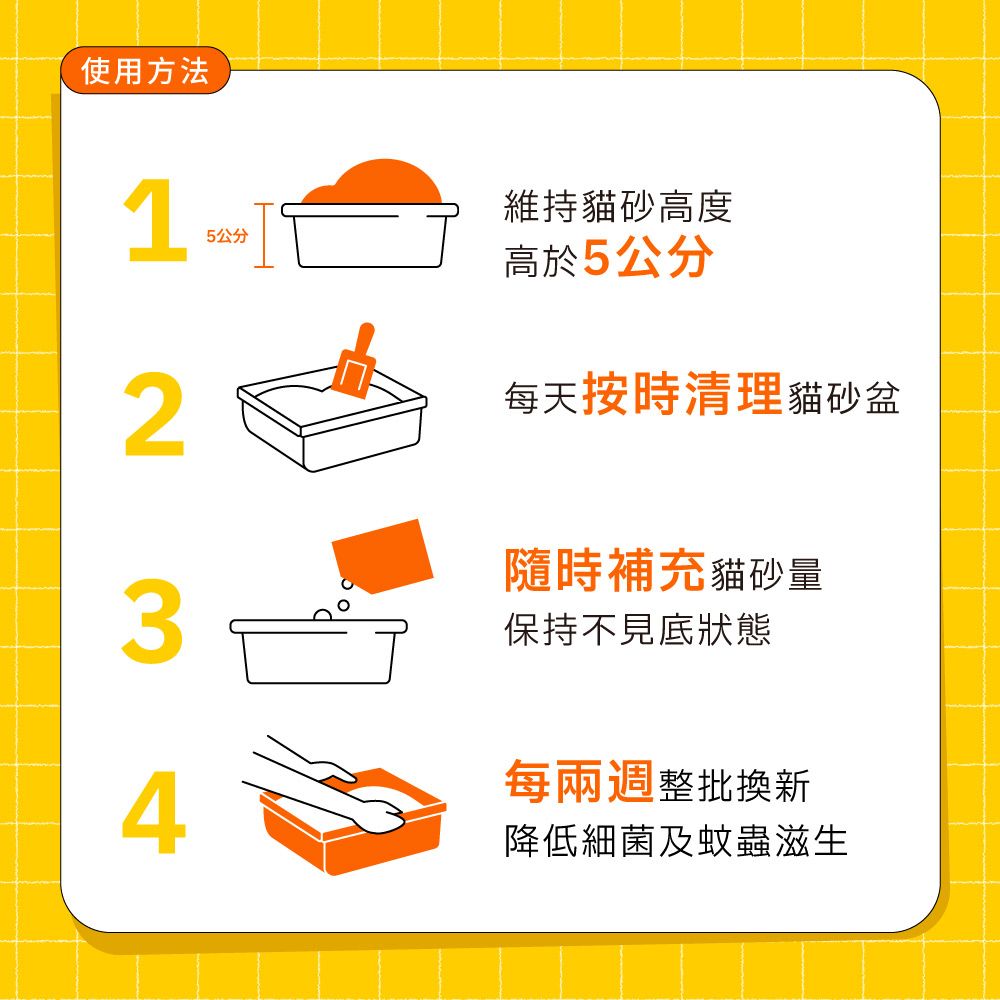 使用方法

1
5公分
維持貓砂高度
高於5公分

2
每天按時清理貓砂盆

3
隨時補充貓砂量
保持不見底狀態

4
每兩週整批換新
降低細菌及蚊蟲滋生