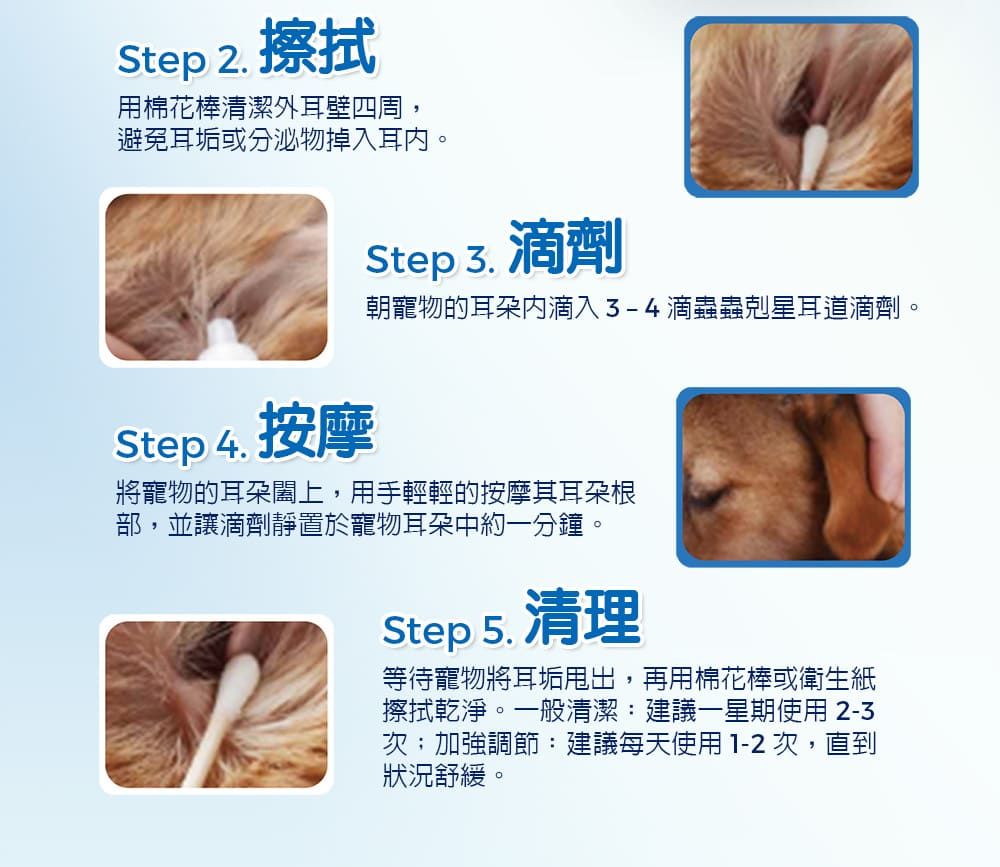 Step 2. 擦拭

用棉花棒清潔外耳壁四周，避免耳垢或分泌物掉入耳內。

Step 3. 滴劑

朝寵物的耳朵內滴入 3 – 4 滴蟲蟲剋星耳道滴劑。

Step 4. 按摩

將寵物的耳朵闔上，用手輕輕的按摩其耳朵根部，並讓滴劑靜置於寵物耳朵中約一分鐘。

Step 5. 清理

等待寵物將耳垢甩出，再用棉花棒或衛生紙擦拭乾淨。一般清潔：建議一星期使用 2-3 次；加強調節：建議每天使用 1-2 次，直到狀況舒緩。