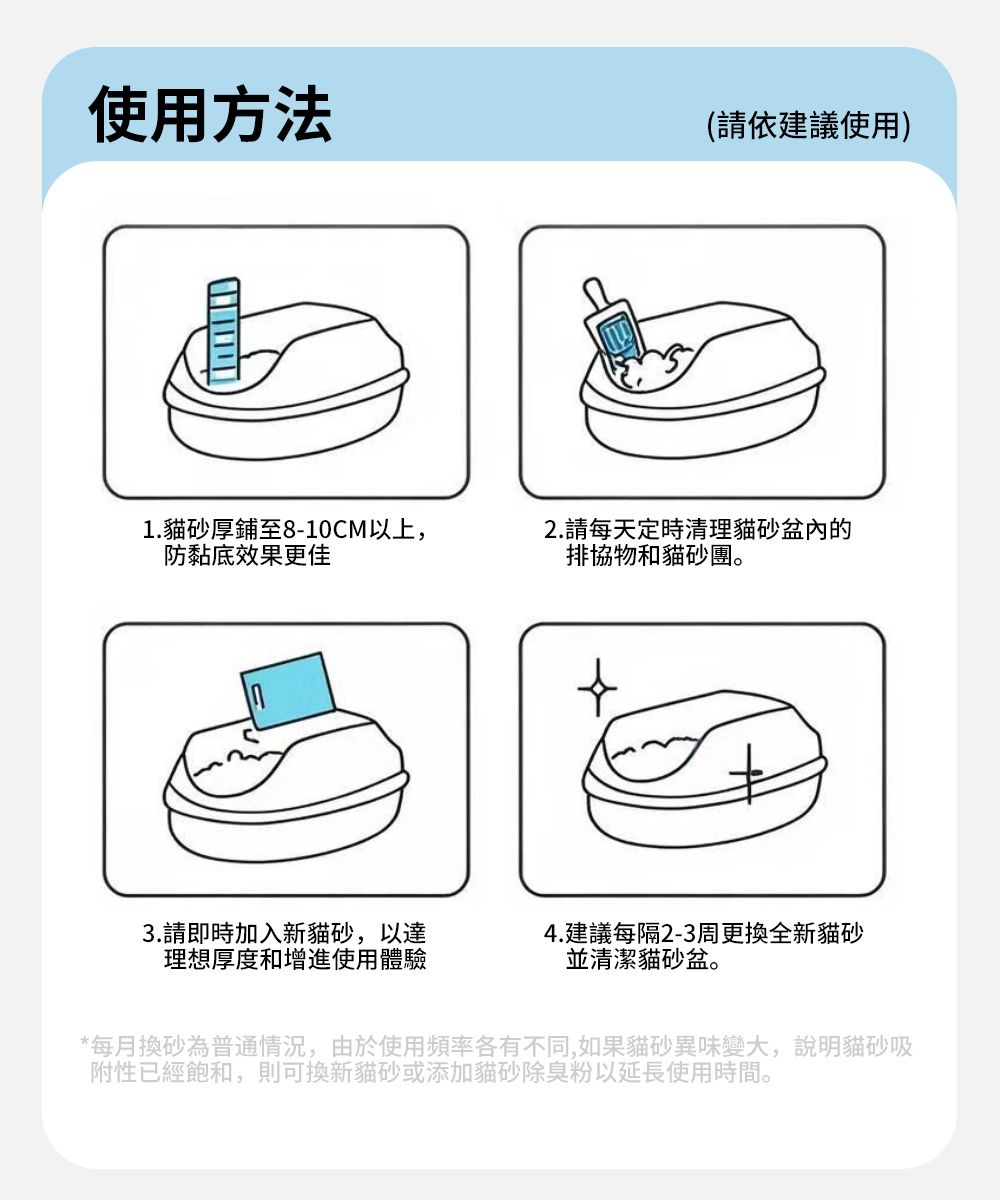 使用方法

(請依建議使用)

1.貓砂厚鋪至8-10CM以上，防黏底效果更佳

2.請每天定時清理貓砂盆內的排協物和貓砂團。

3.請即時加入新貓砂，以達理想厚度和增進使用體驗

4.建議每隔2-3周更換全新貓砂並清潔貓砂盆。

*每月換砂為普通情況，由於使用頻率各有不同,如果貓砂異味變大，說明貓砂吸附性已經飽和，則可換新貓砂或添加貓砂除臭粉以延長使用時間。