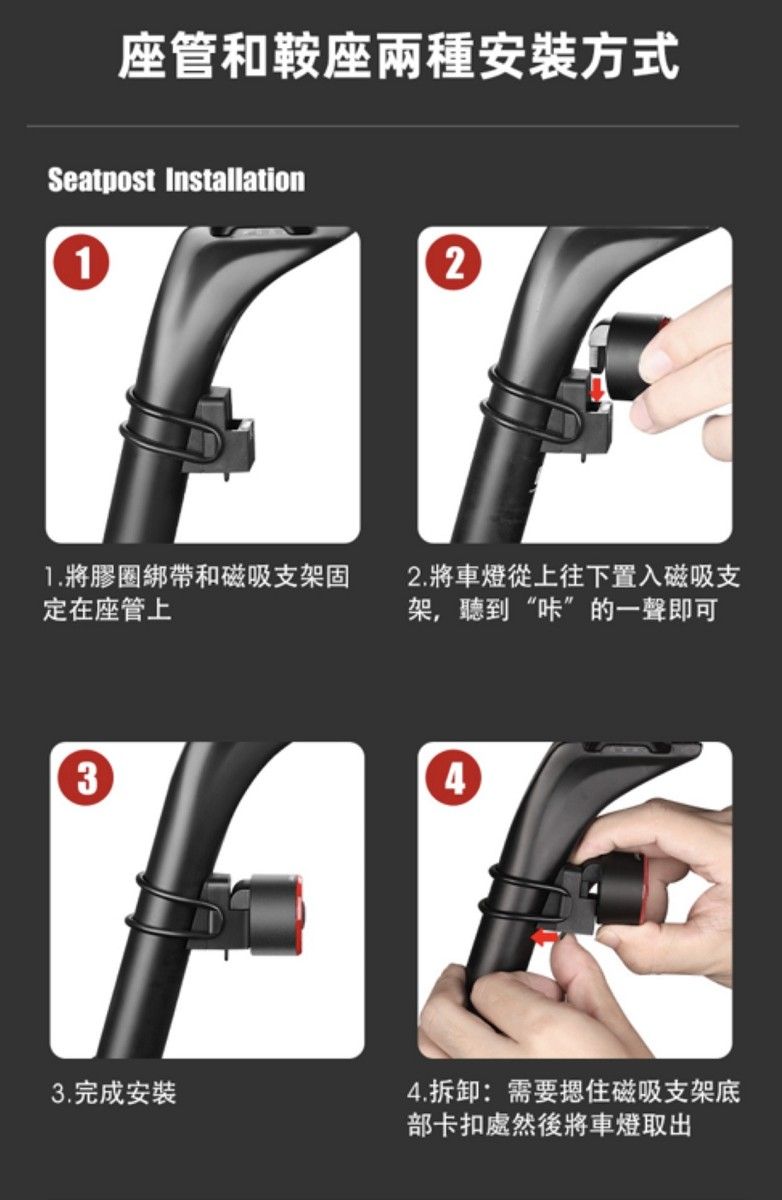 座管和鞍座兩種安裝方式

Seatpost Installation

1

2

1.將膠圈綁帶和磁吸支架固定在座管上

2.將車燈從上往下置入磁吸支架，聽到“咔”的一聲即可

3

4

3.完成安裝

4.拆卸：需要摁住磁吸支架底部卡扣處然後將車燈取出