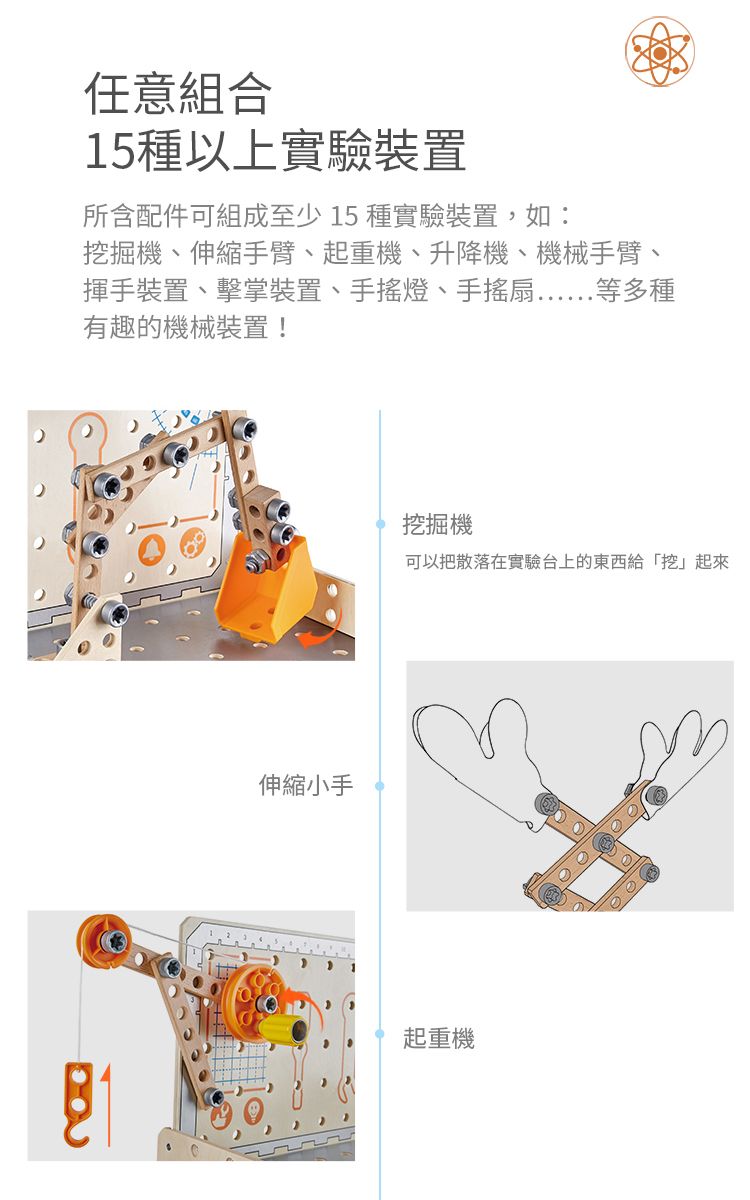 任意組合
15種以上實驗裝置

所含配件可組成至少 15 種實驗裝置，如：挖掘機、伸縮手臂、起重機、升降機、機械手臂、揮手裝置、擊掌裝置、手搖燈、手搖扇……等多種有趣的機械裝置！

挖掘機
可以把散落在實驗台上的東西給「挖」起來

伸縮小手

起重機