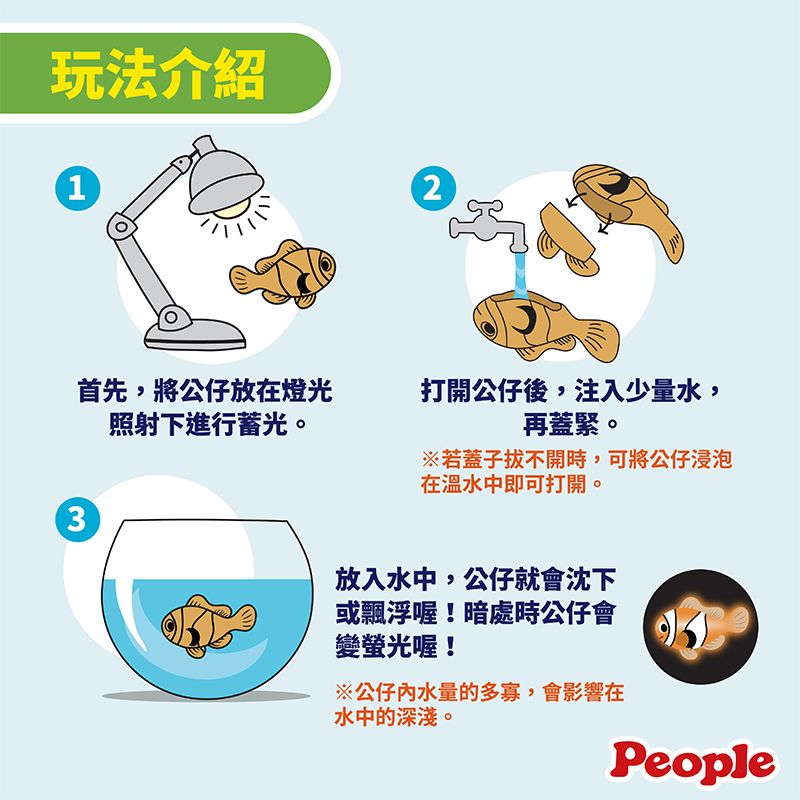 玩法介紹

1

首先，將公仔放在燈光照射下進行蓄光。

2

打開公仔後，注入少量水，再蓋緊。

※若蓋子拔不開時，可將公仔浸泡在溫水中即可打開。

3

放入水中，公仔就會沈下或飄浮喔！暗處時公仔會變螢光喔！

※公仔內水量的多寡，會影響在水中的深淺。

People