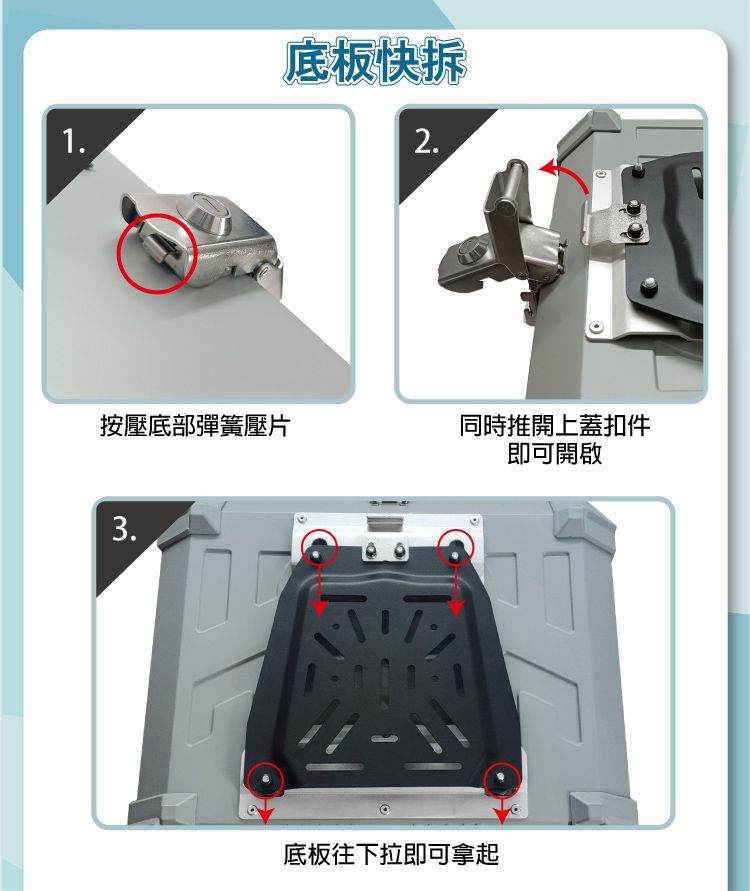 底板快拆

1.

按壓底部彈簧壓片

2.

同時推開上蓋扣件
即可開啟

3.

底板往下拉即可拿起