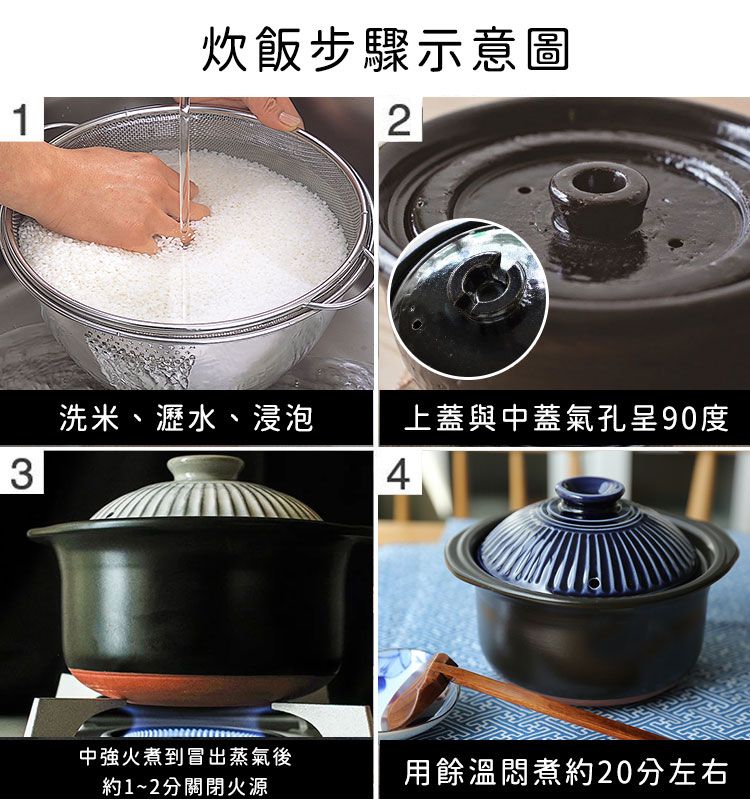 炊飯步驟示意圖

1

洗米、瀝水、浸泡

2

上蓋與中蓋氣孔呈90度

3

中強火煮到冒出蒸氣後
約1~2分關閉火源

4

用餘溫悶煮約20分左右