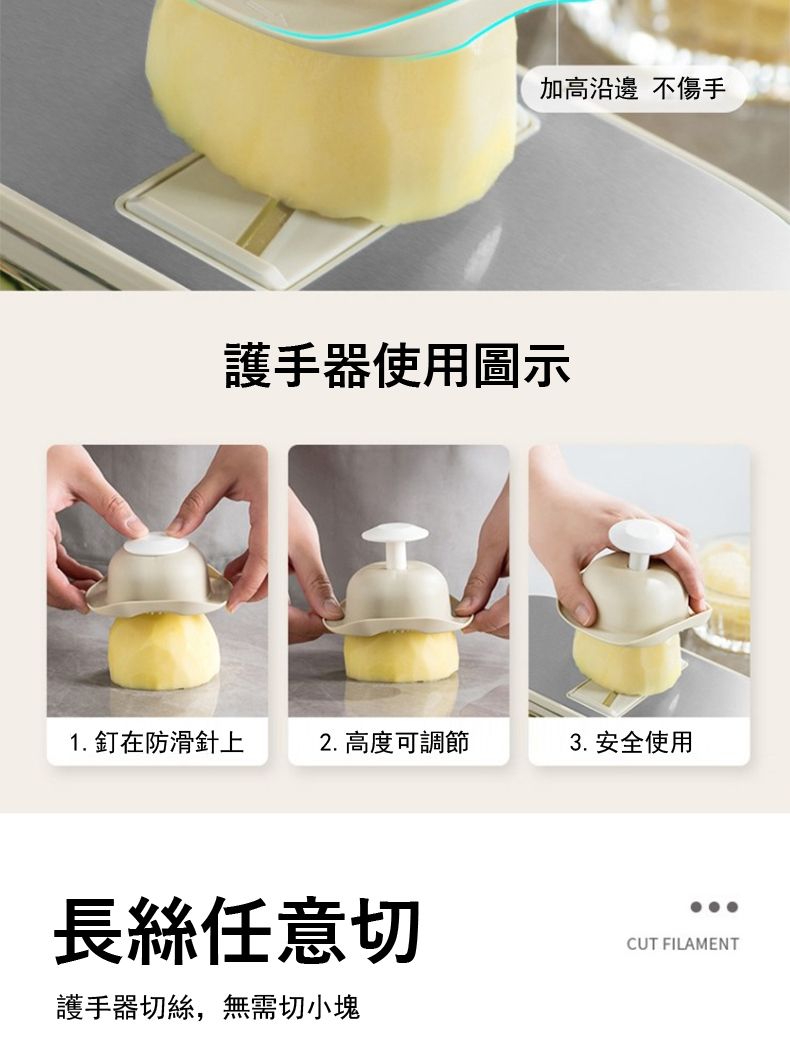 加高沿邊 不傷手

護手器使用圖示

1. 釘在防滑針上

2. 高度可調節

3. 安全使用

長絲任意切

CUT FILAMENT

護手器切絲，無需切小塊