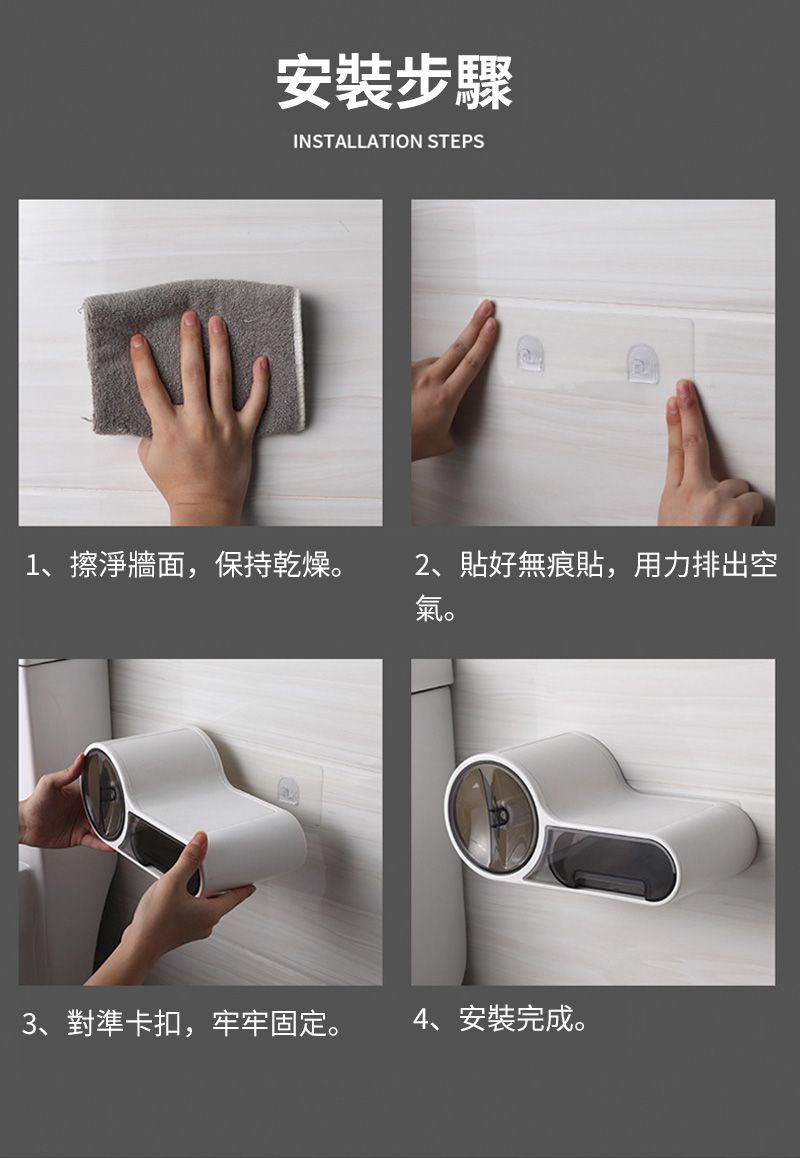 安裝步驟

INSTALLATION STEPS

1、擦淨牆面，保持乾燥。

2、貼好無痕貼，用力排出空氣。

3、對準卡扣，牢牢固定。

4、安裝完成。