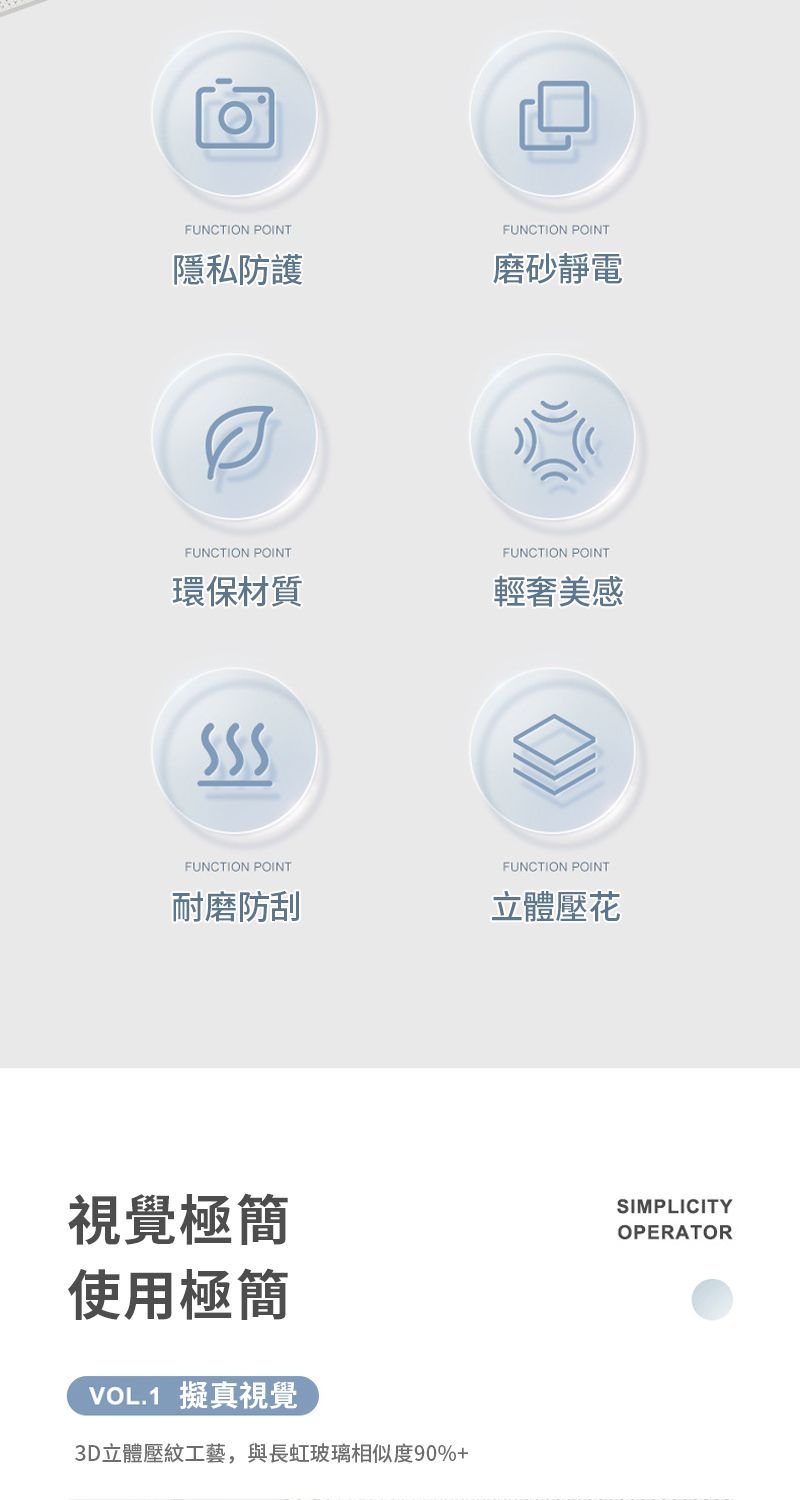 FUNCTION POINT
隱私防護

FUNCTION POINT
磨砂靜電

FUNCTION POINT
環保材質

FUNCTION POINT
輕奢美感

FUNCTION POINT
耐磨防刮

FUNCTION POINT
立體壓花

視覺極簡
使用極簡

SIMPLICITY
OPERATOR

VOL.1 擬真視覺

3D立體壓紋工藝，與長虹玻璃相似度90%+