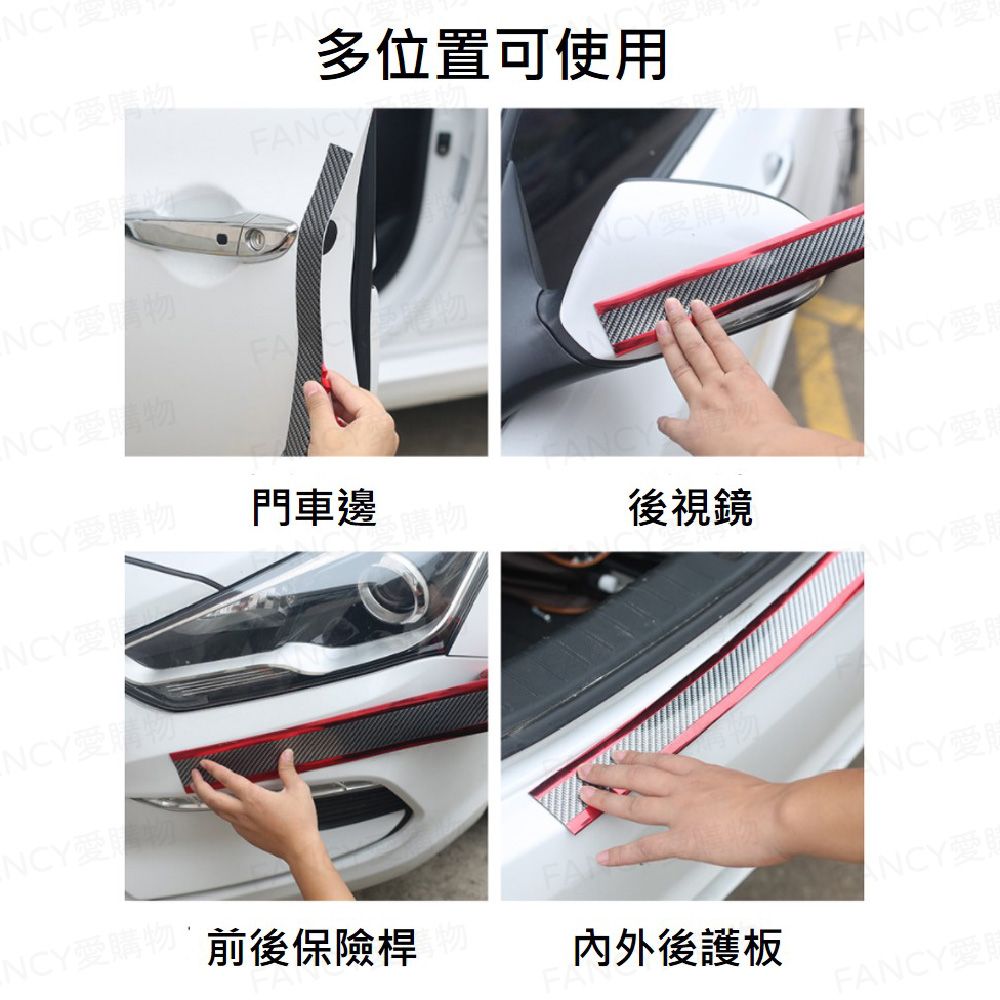 多位置可使用

門車邊

後視鏡

前後保險桿

內外後護板

FANCY愛購物