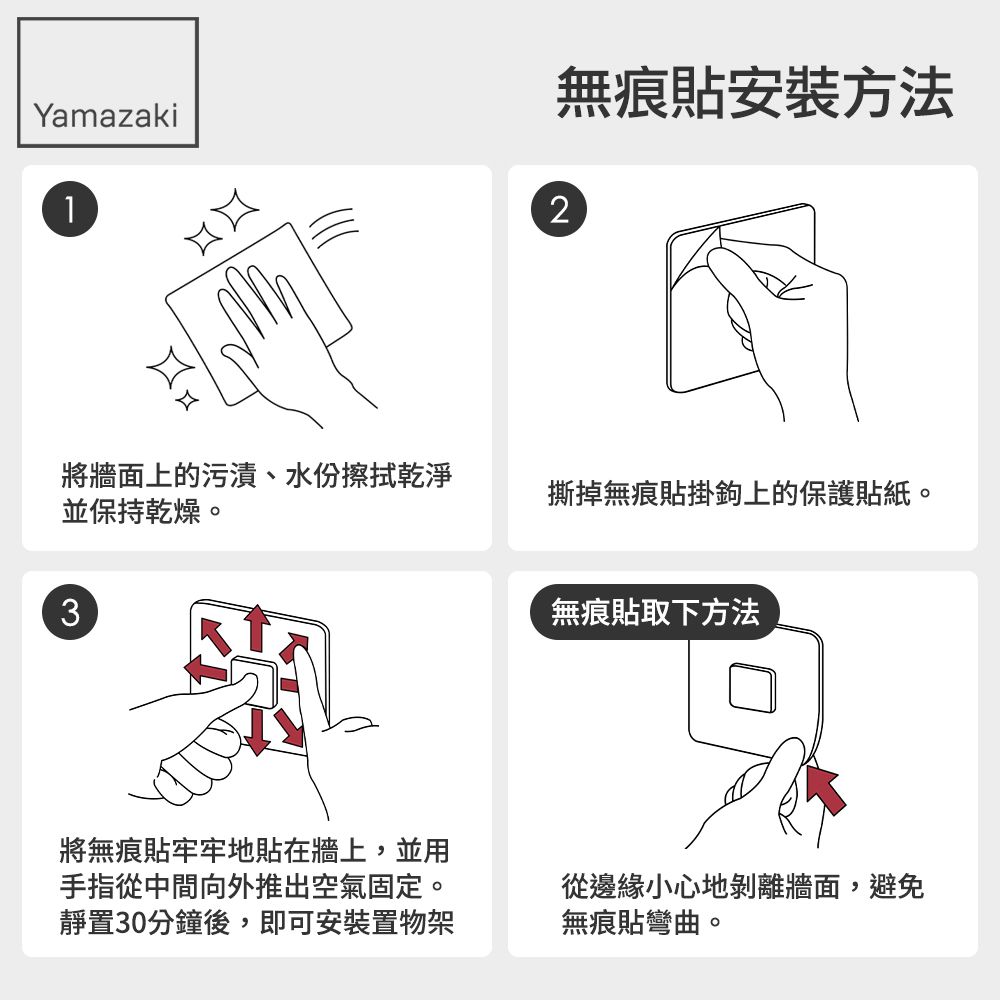 Yamazaki

無痕貼安裝方法

1

將牆面上的污漬、水份擦拭乾淨並保持乾燥。

2

撕掉無痕貼掛鉤上的保護貼紙。

3

將無痕貼牢牢地貼在牆上，並用手指從中間向外推出空氣固定。靜置30分鐘後，即可安裝置物架

無痕貼取下方法

從邊緣小心地剝離牆面，避免無痕貼彎曲。