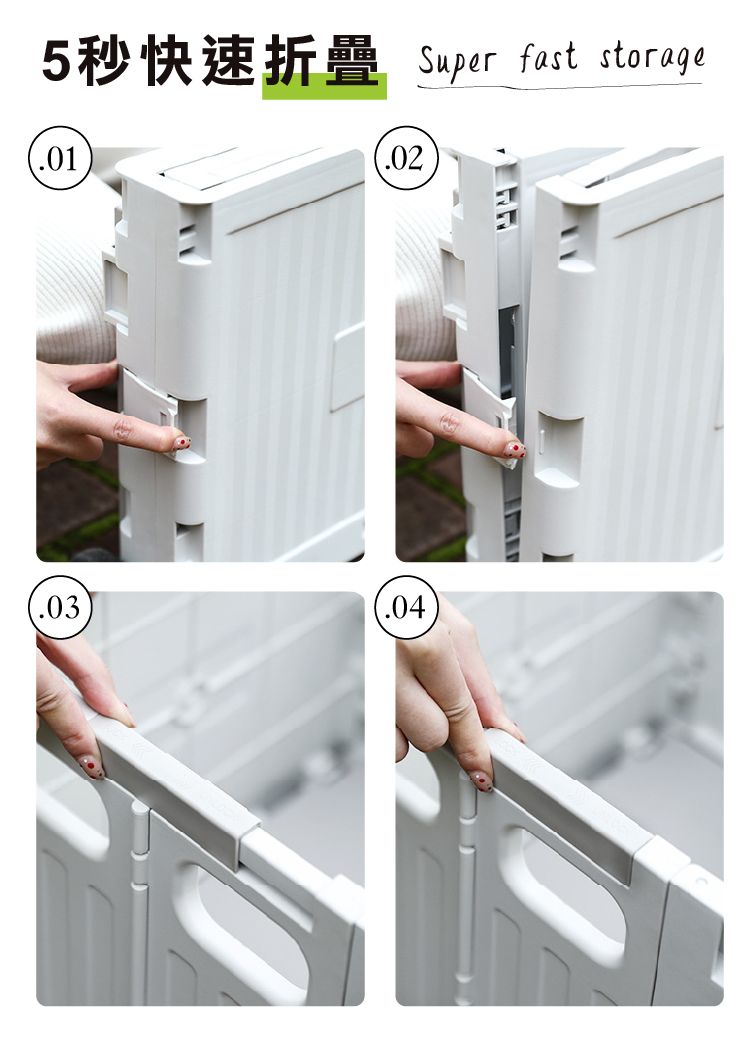 5秒快速折疊 Super fast storage

.01

.02

.03

.04