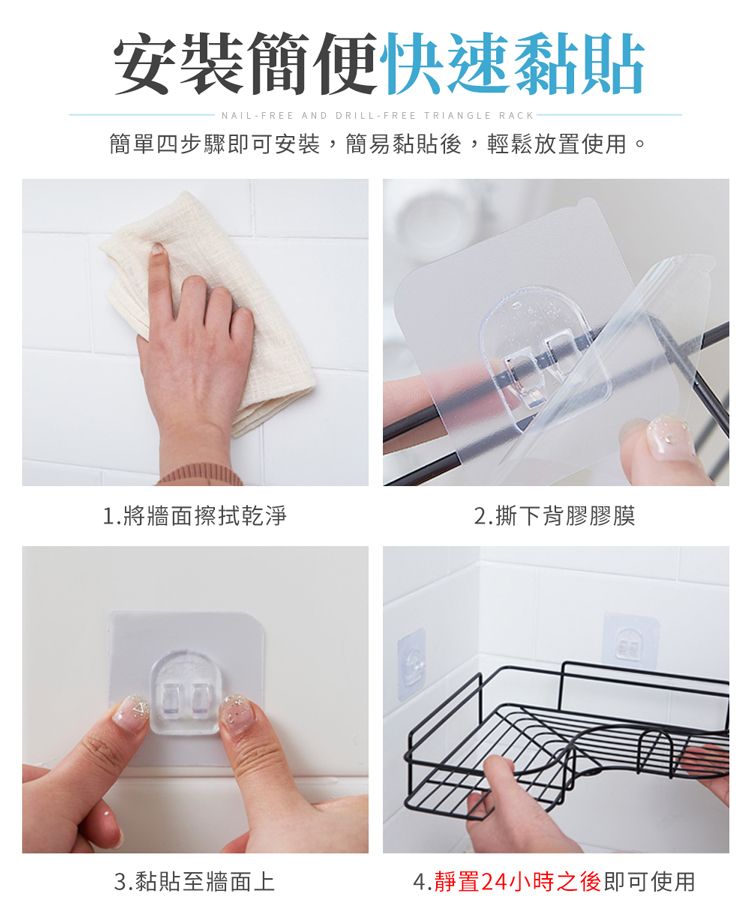 安裝簡便快速黏貼

NAIL-FREE AND DRILL-FREE TRIANGLE RACK

簡單四步驟即可安裝，簡易黏貼後，輕鬆放置使用。

1.將牆面擦拭乾淨

2.撕下背膠膠膜

3.黏貼至牆面上

4.靜置24小時之後即可使用